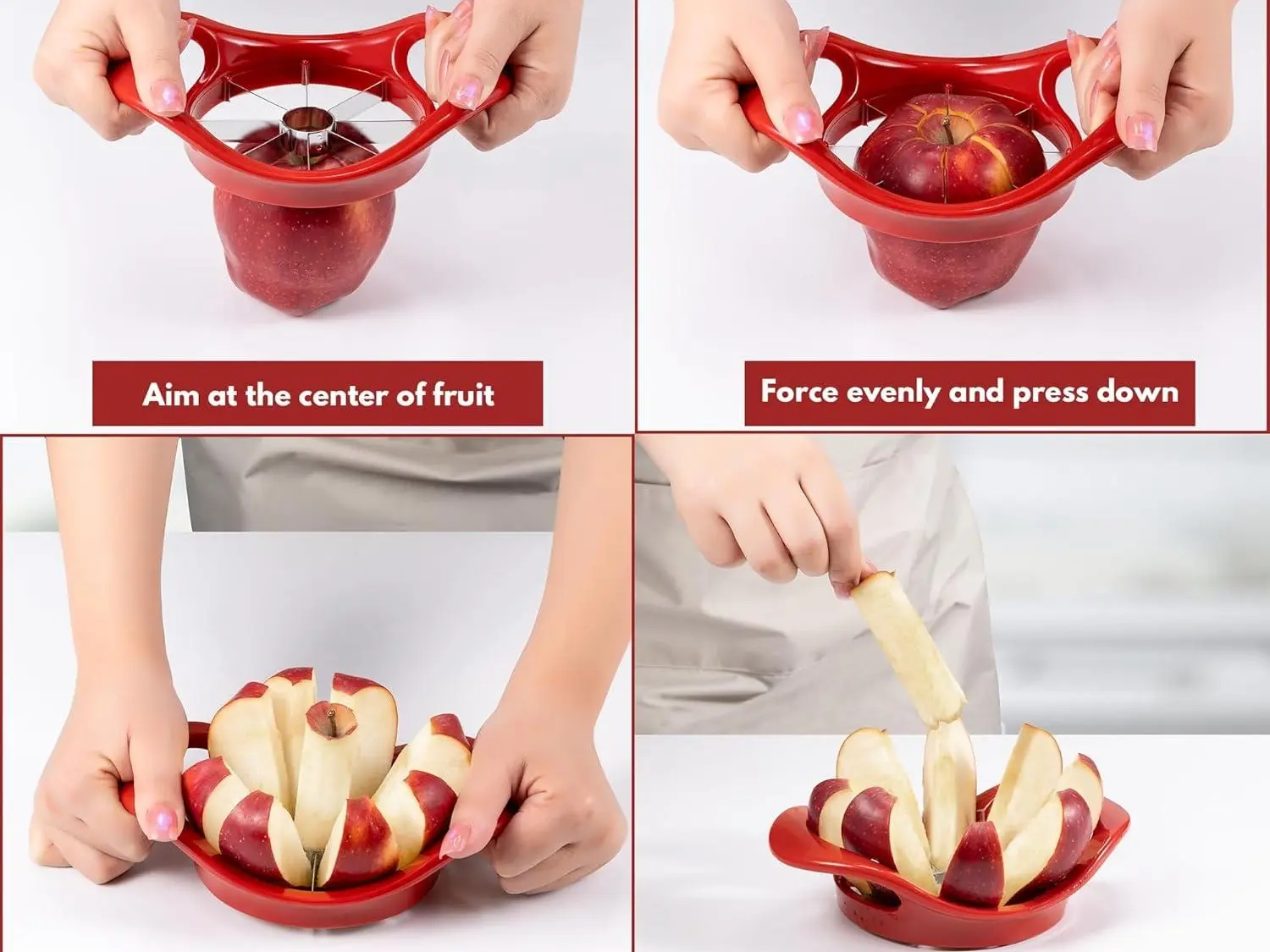 Aim at the center of fruit

Force evenly and press down