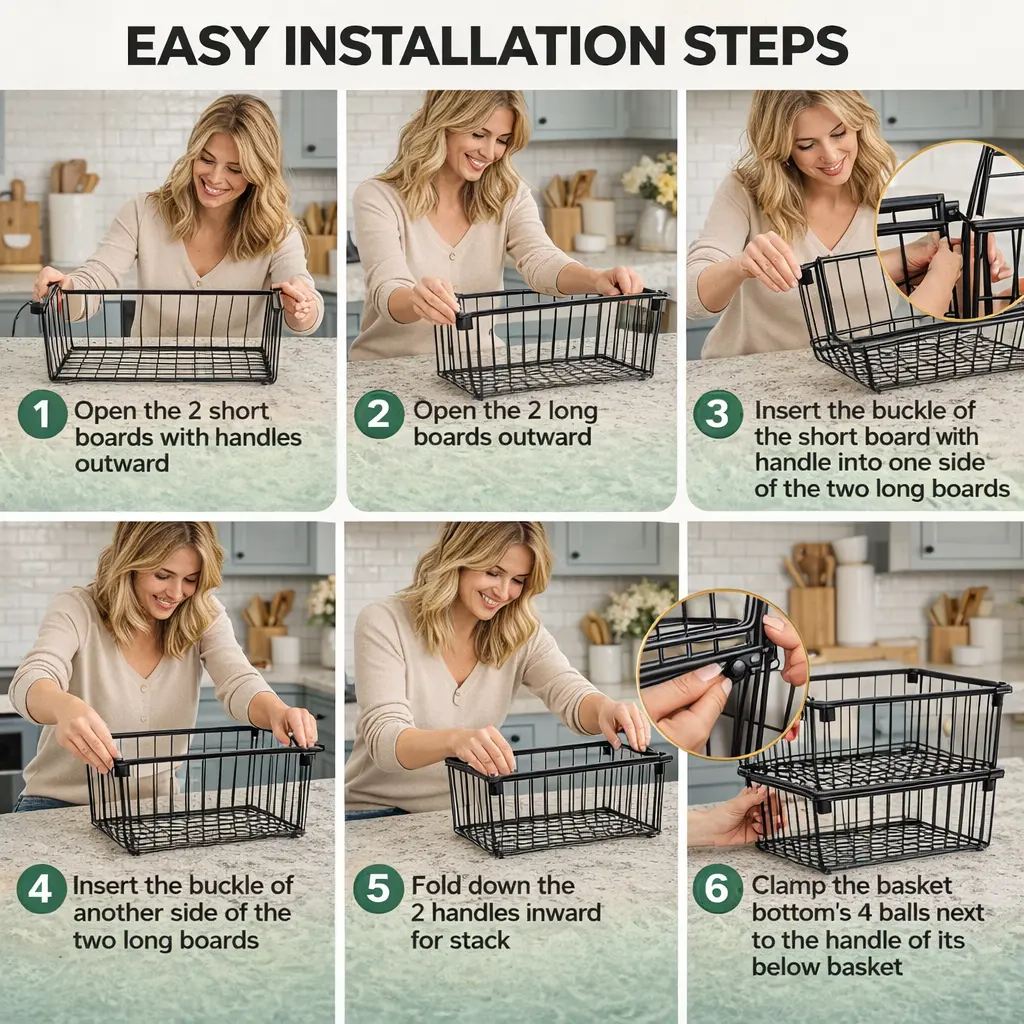 EASY INSTALLATION STEPS

1 Open the 2 short boards with handles outward

2 Open the 2 long boards outward

3 Insert the buckle of the short board with handle into one side of the two long boards

4 Insert the buckle of another side of the two long boards

5 Fold down the 2 handles inward for stack

6 Clamp the basket bottom's 4 balls next to the handle of its below basket