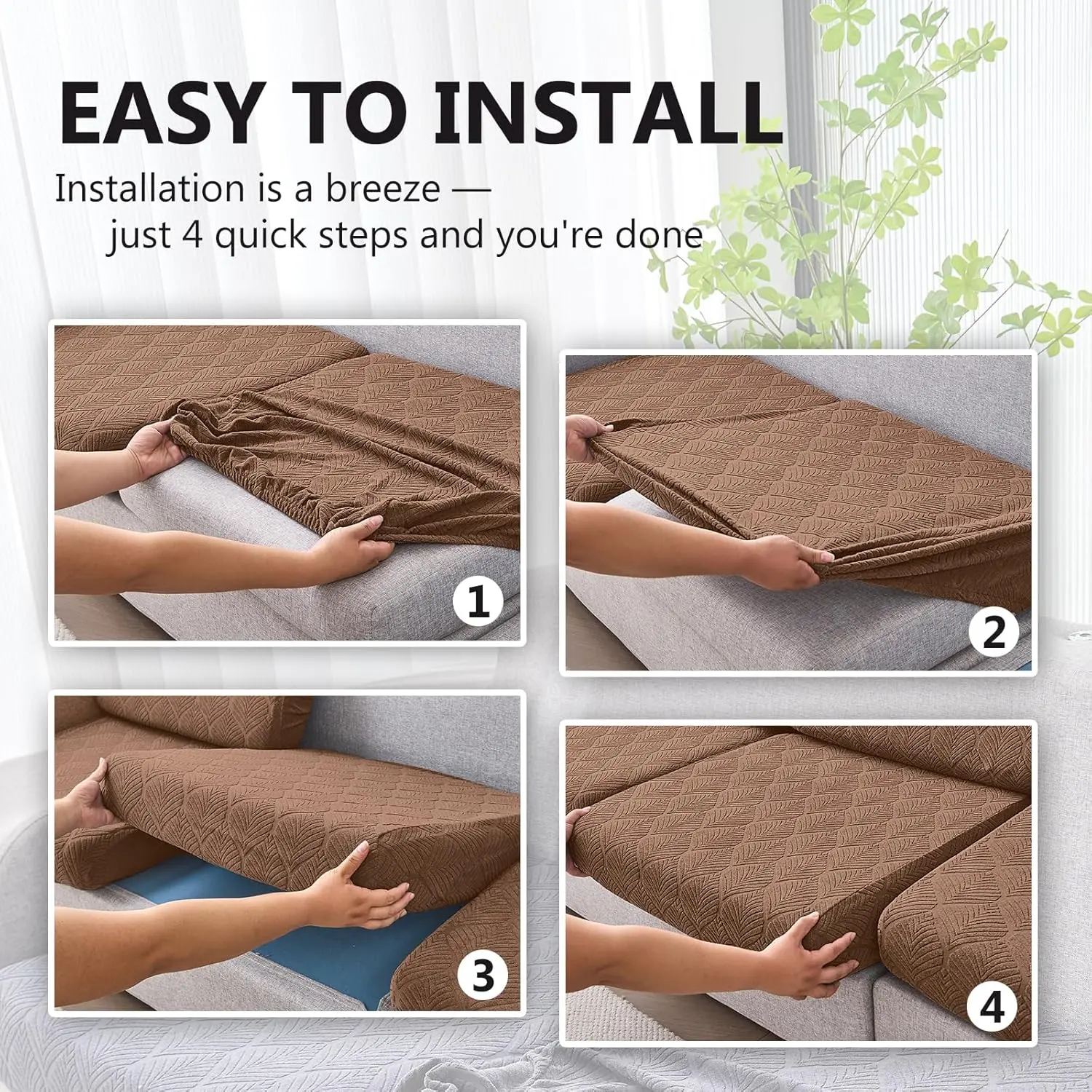 EASY TO INSTALL

Installation is a breeze — just 4 quick steps and you're done

1

2

3

4