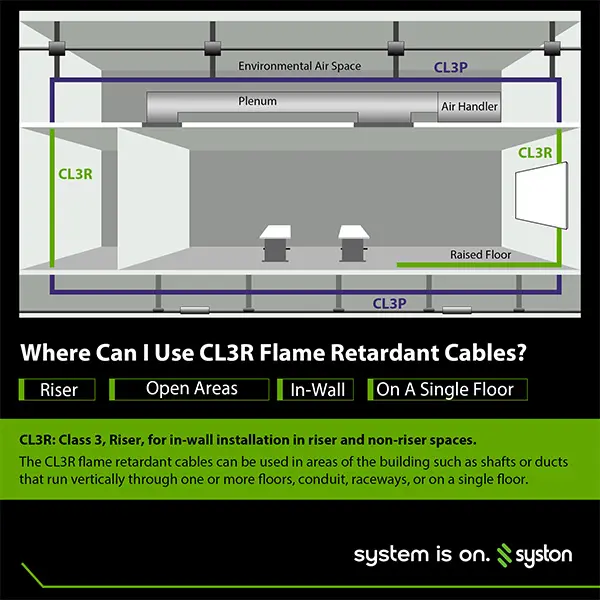 Environmental Air Space
CL3P
Plenum
Air Handler
CL3R
CL3R
Raised Floor
CL3P

Where Can I Use CL3R Flame Retardant Cables?

Riser
Open Areas
In-Wall
On A Single Floor

CL3R: Class 3, Riser, for in-wall installation in riser and non-riser spaces.
The CL3R flame retardant cables can be used in areas of the building such as shafts or ducts that run vertically through one or more floors, conduit, raceways, or on a single floor.

system is on. syston