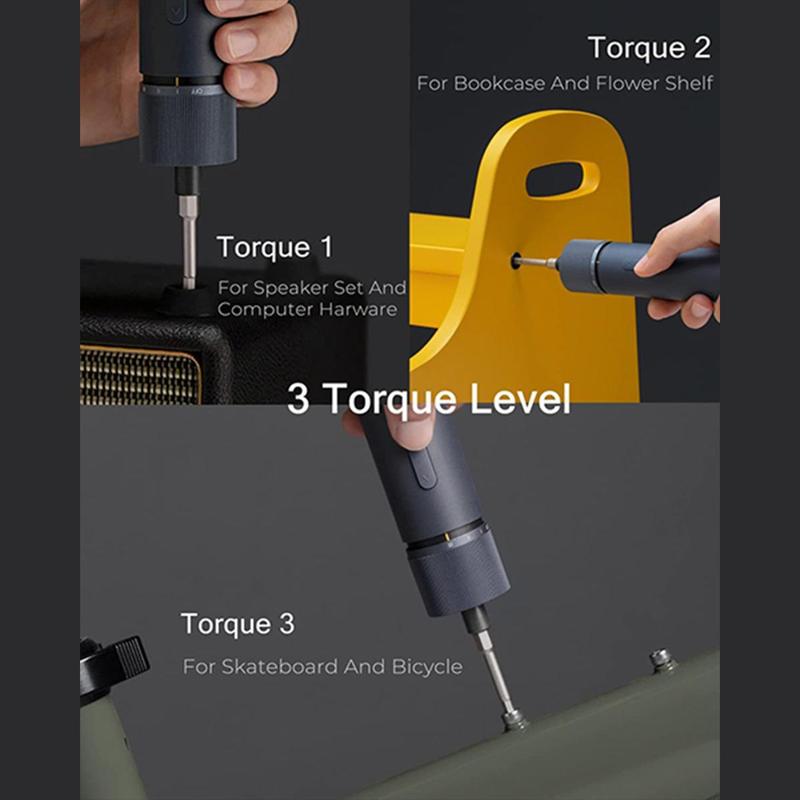 Torque 2
For Bookcase And Flower Shelf

Torque 1
For Speaker Set And Computer Harware

3 Torque Level

Torque 3
For Skateboard And Bicycle