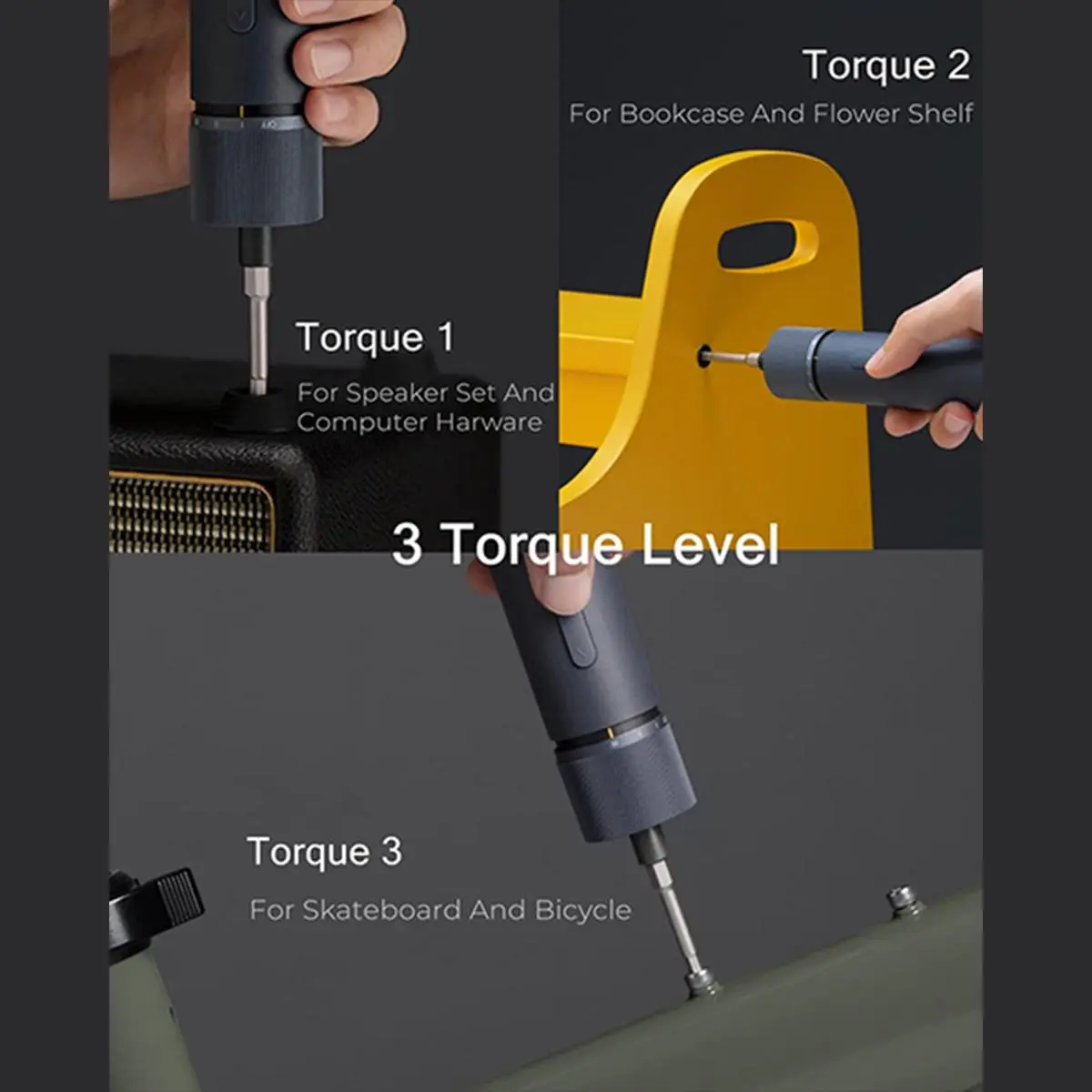 Torque 2
For Bookcase And Flower Shelf

Torque 1
For Speaker Set And Computer Harware

3 Torque Level

Torque 3
For Skateboard And Bicycle