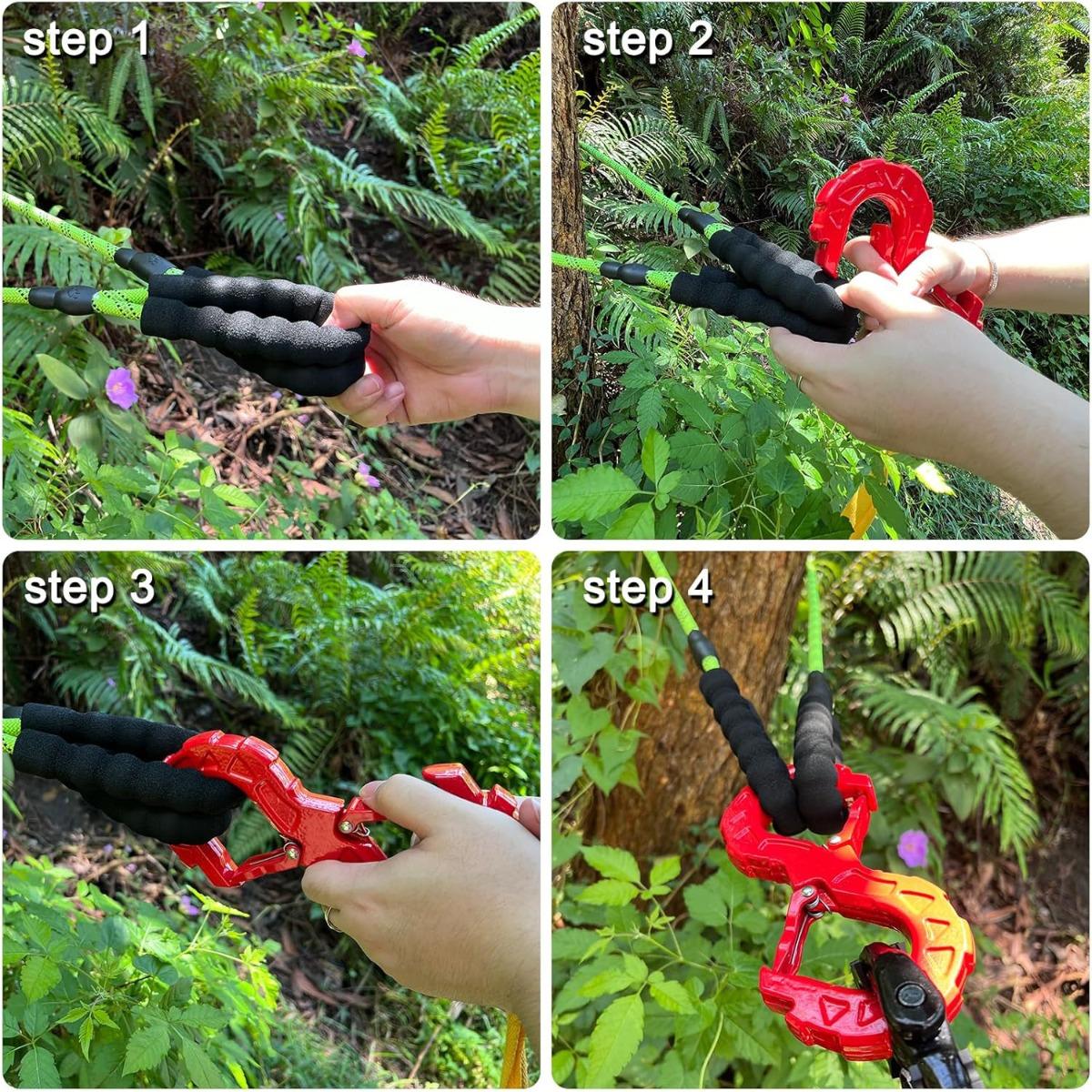 step 1

step 2

step 3

step 4