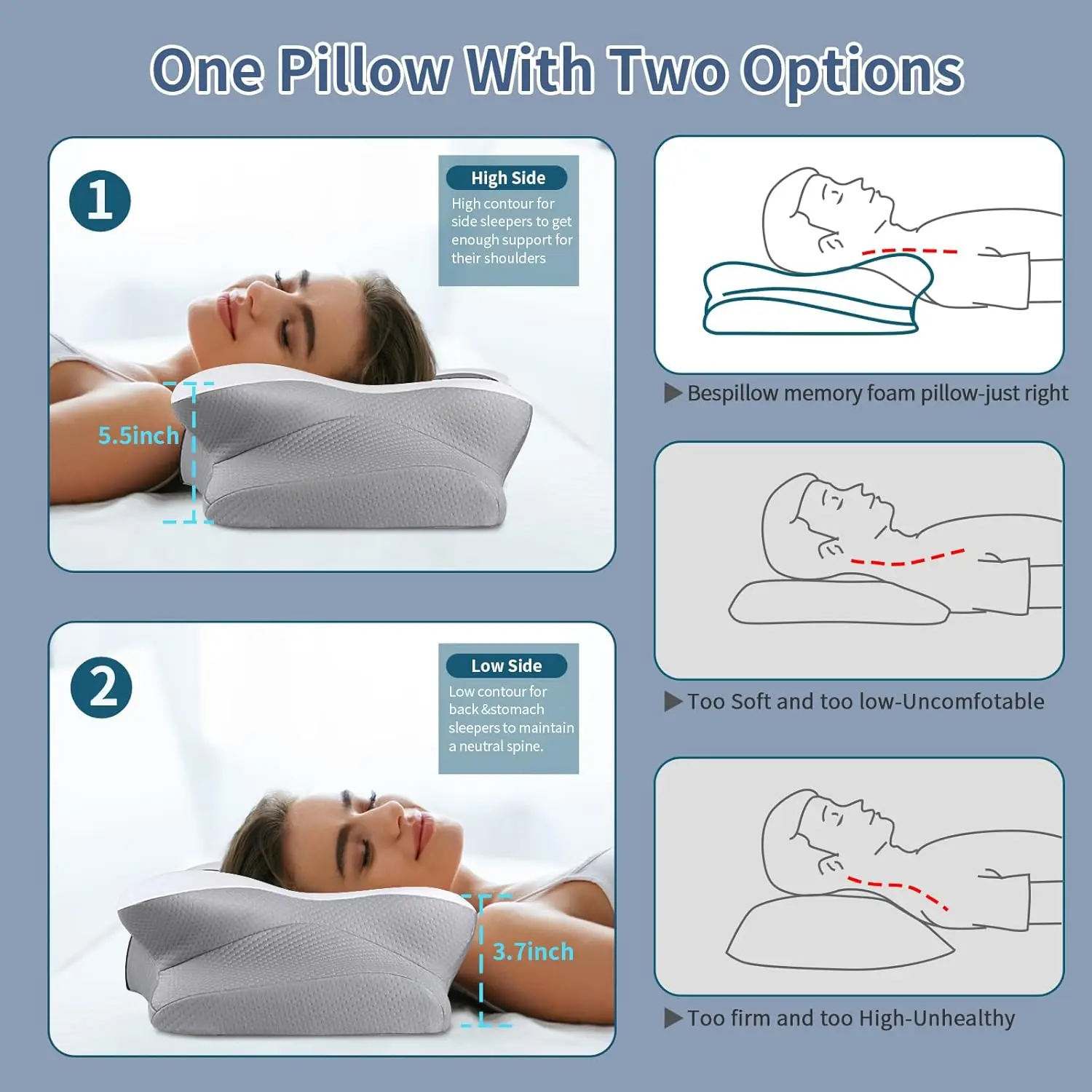 One Pillow With Two Options

1

High Side
High contour for side sleepers to get enough support for their shoulders

5.5inch

2

Low Side
Low contour for back &stomach sleepers to maintain a neutral spine.

3.7inch

▶ Bespillow memory foam pillow-just right

▶ Too Soft and too low-Uncomfotable

▶ Too firm and too High-Unhealthy