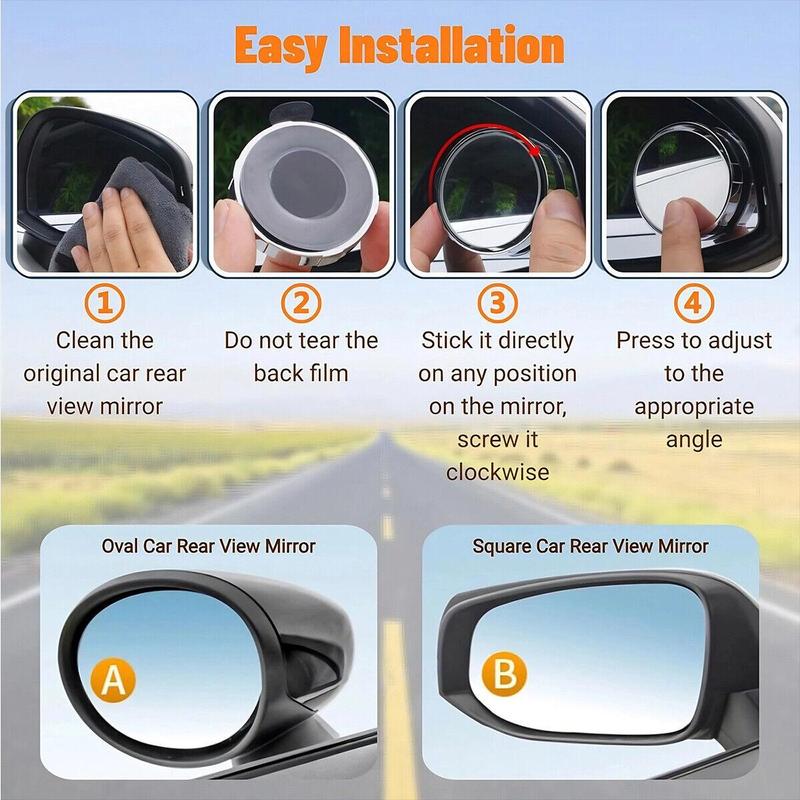 Easy Installation

1
Clean the original car rear view mirror

2
Do not tear the back film

3
Stick it directly on any position on the mirror, screw it clockwise

4
Press to adjust to the appropriate angle

Oval Car Rear View Mirror

A

Square Car Rear View Mirror

B