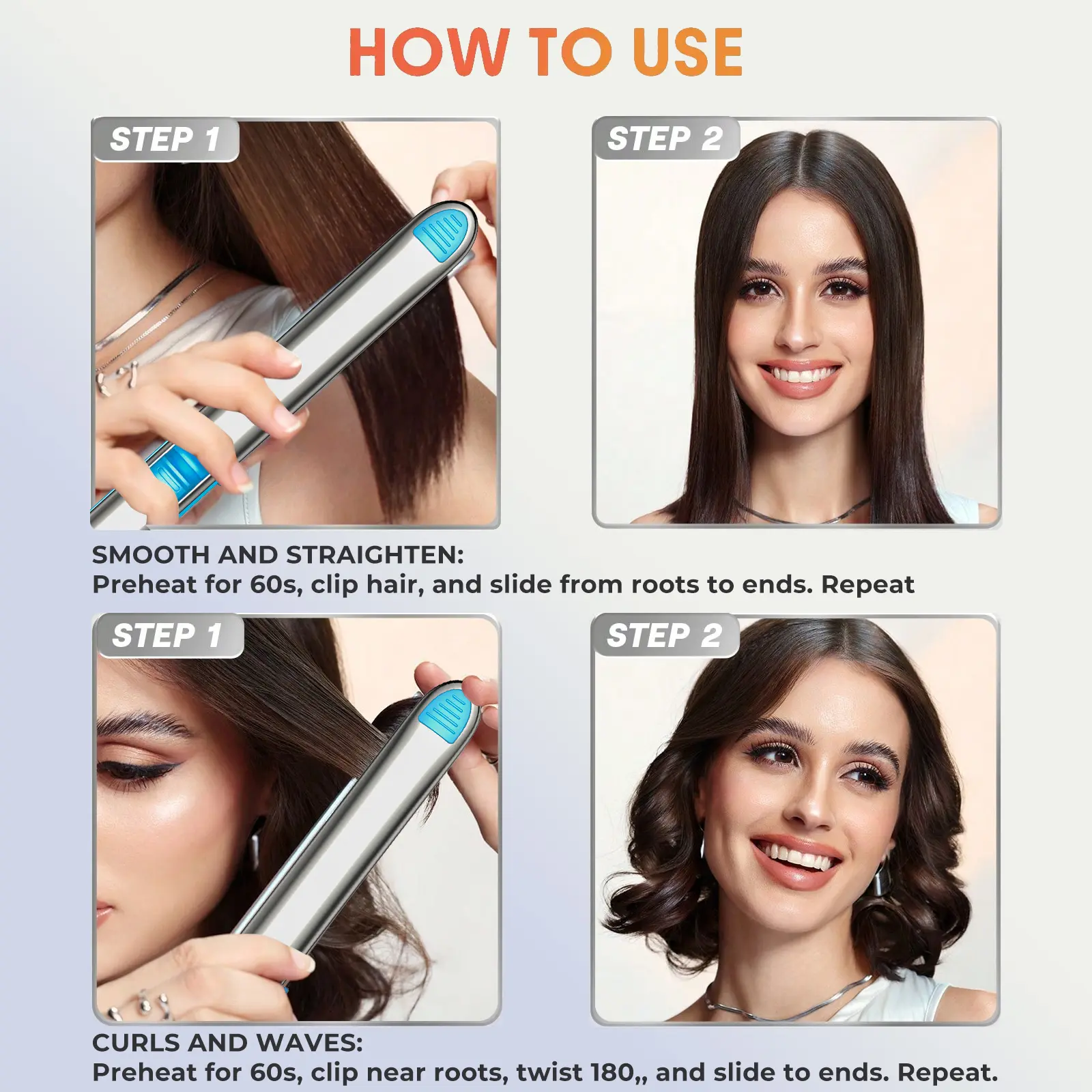 HOW TO USE

STEP 1

STEP 2

SMOOTH AND STRAIGHTEN:
Preheat for 60s, clip hair, and slide from roots to ends. Repeat

STEP 1

STEP 2

CURLS AND WAVES:
Preheat for 60s, clip near roots, twist 180,, and slide to ends. Repeat.