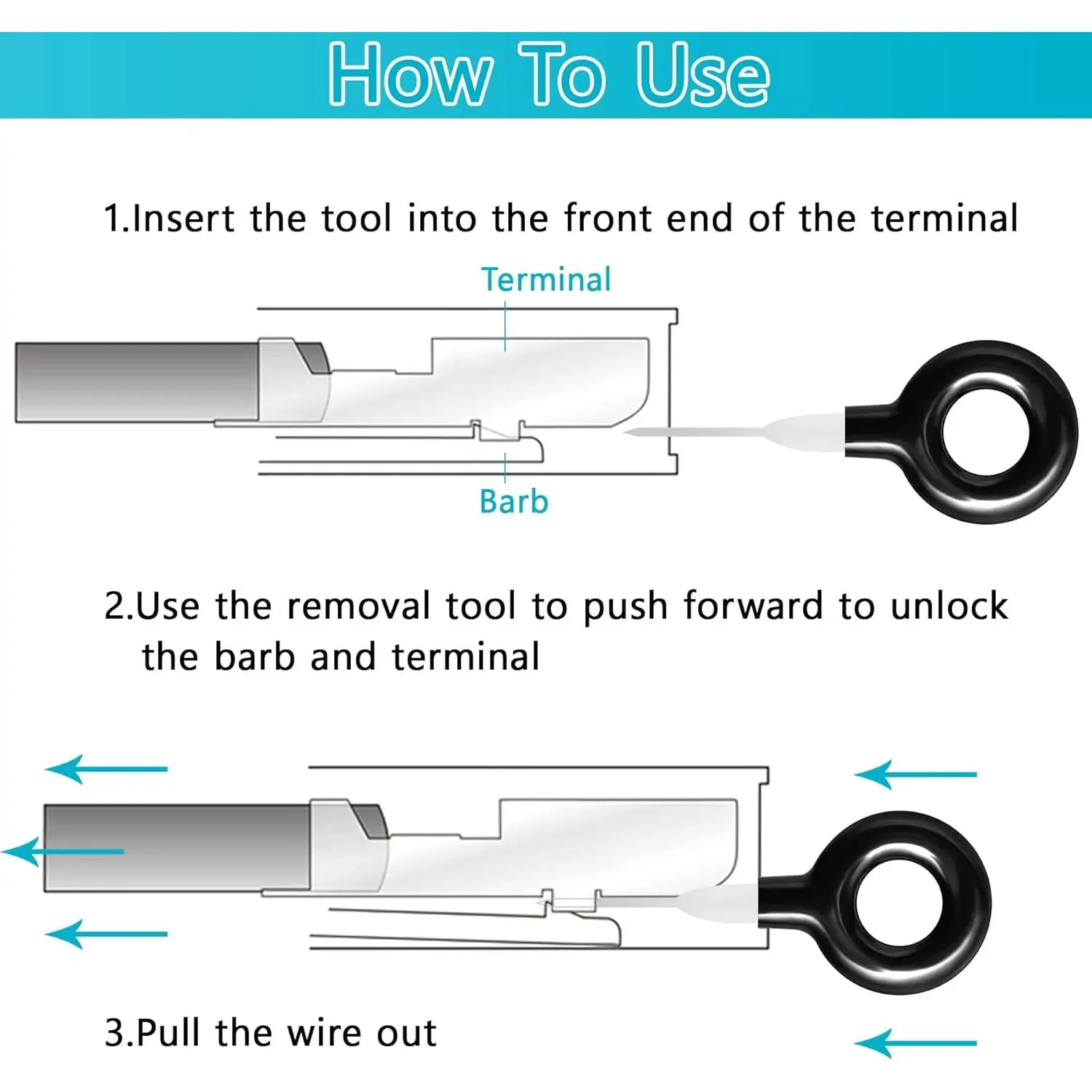 How To Use

1.Insert the tool into the front end of the terminal

Terminal

Barb

2.Use the removal tool to push forward to unlock the barb and terminal

3.Pull the wire out