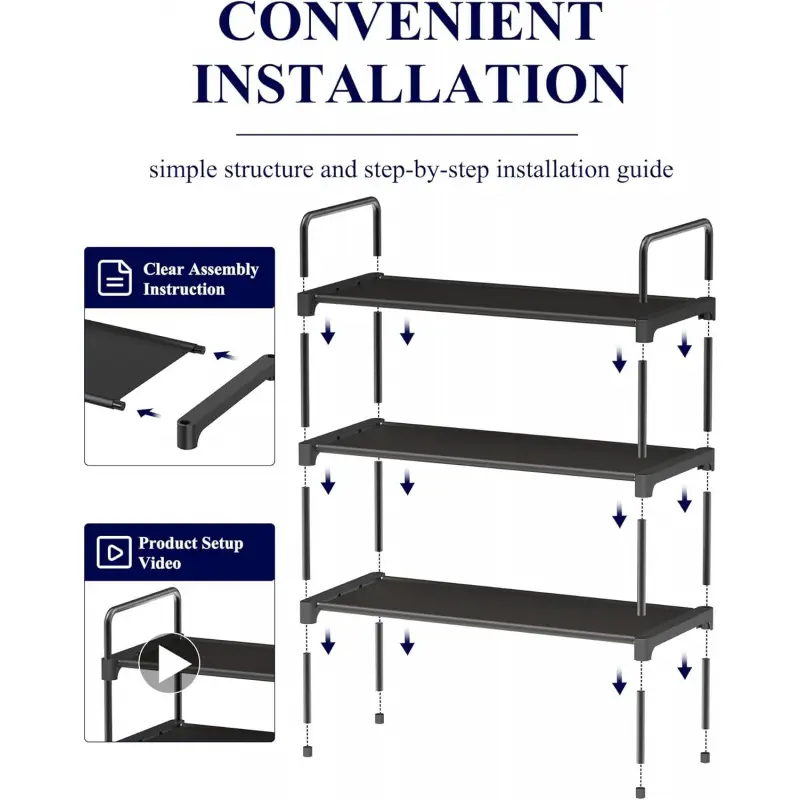 CONVENIENT INSTALLATION

simple structure and step-by-step installation guide

Clear Assembly Instruction

Product Setup Video