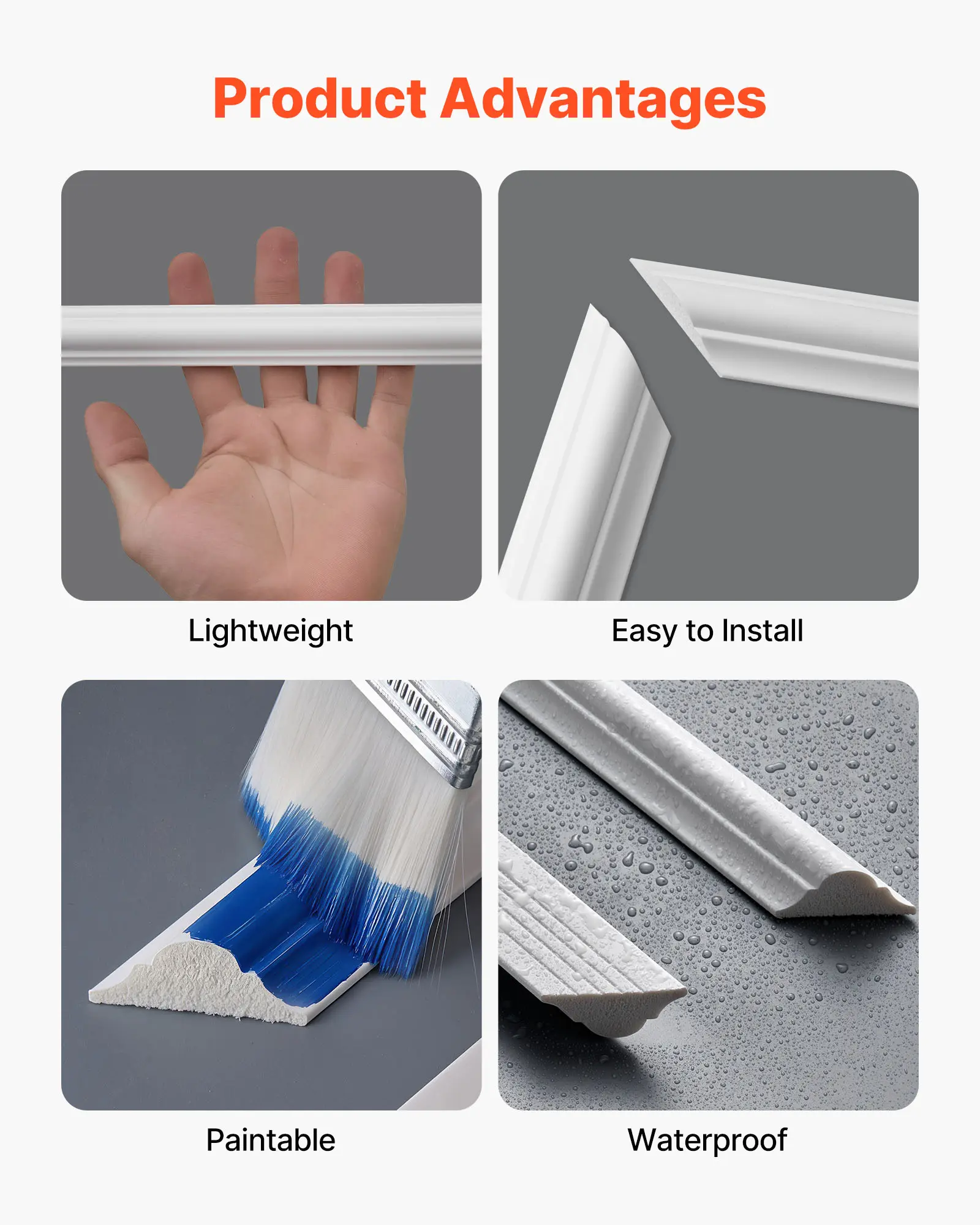 Product Advantages

Lightweight

Easy to Install

Paintable

Waterproof