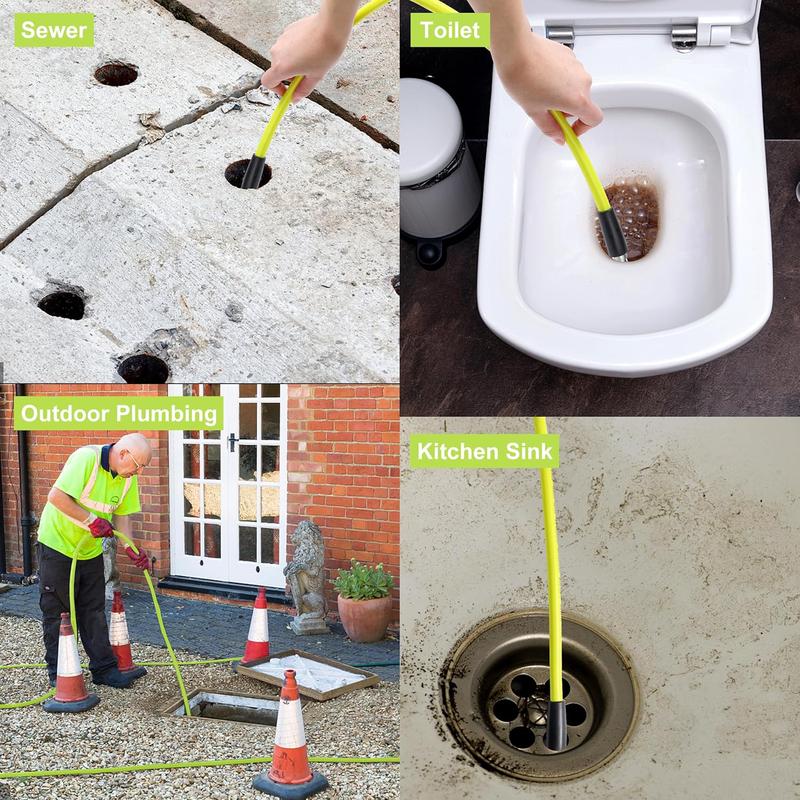 Sewer

Toilet

Outdoor Plumbing

Kitchen Sink