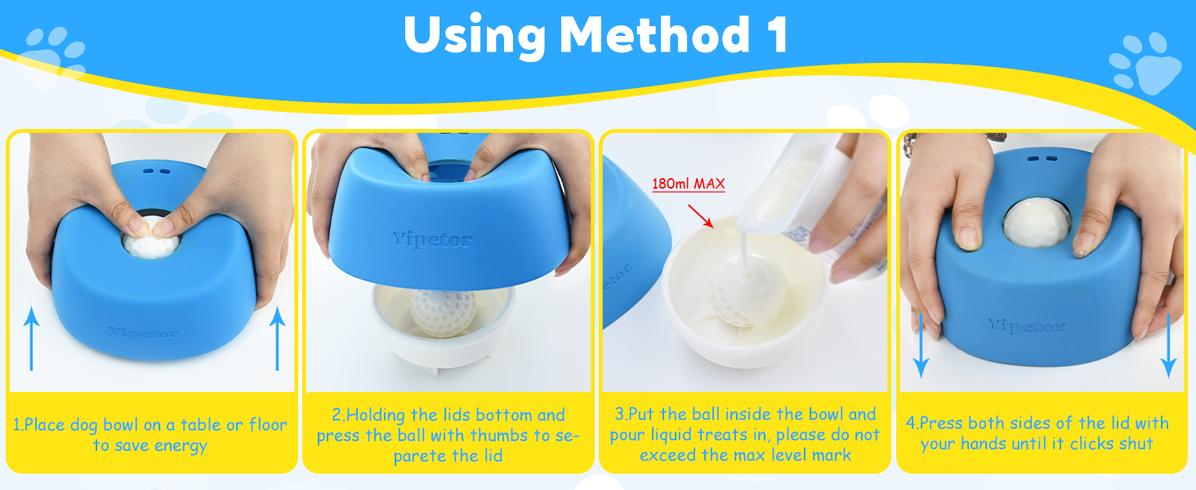 Using Method 1

Yipetor

1.Place dog bowl on a table or floor to save energy

Yipetor

2.Holding the lids bottom and press the ball with thumbs to separete the lid

180ml MAX

3.Put the ball inside the bowl and pour liquid treats in, please do not exceed the max level mark

Yipetor

4.Press both sides of the lid with your hands until it clicks shut