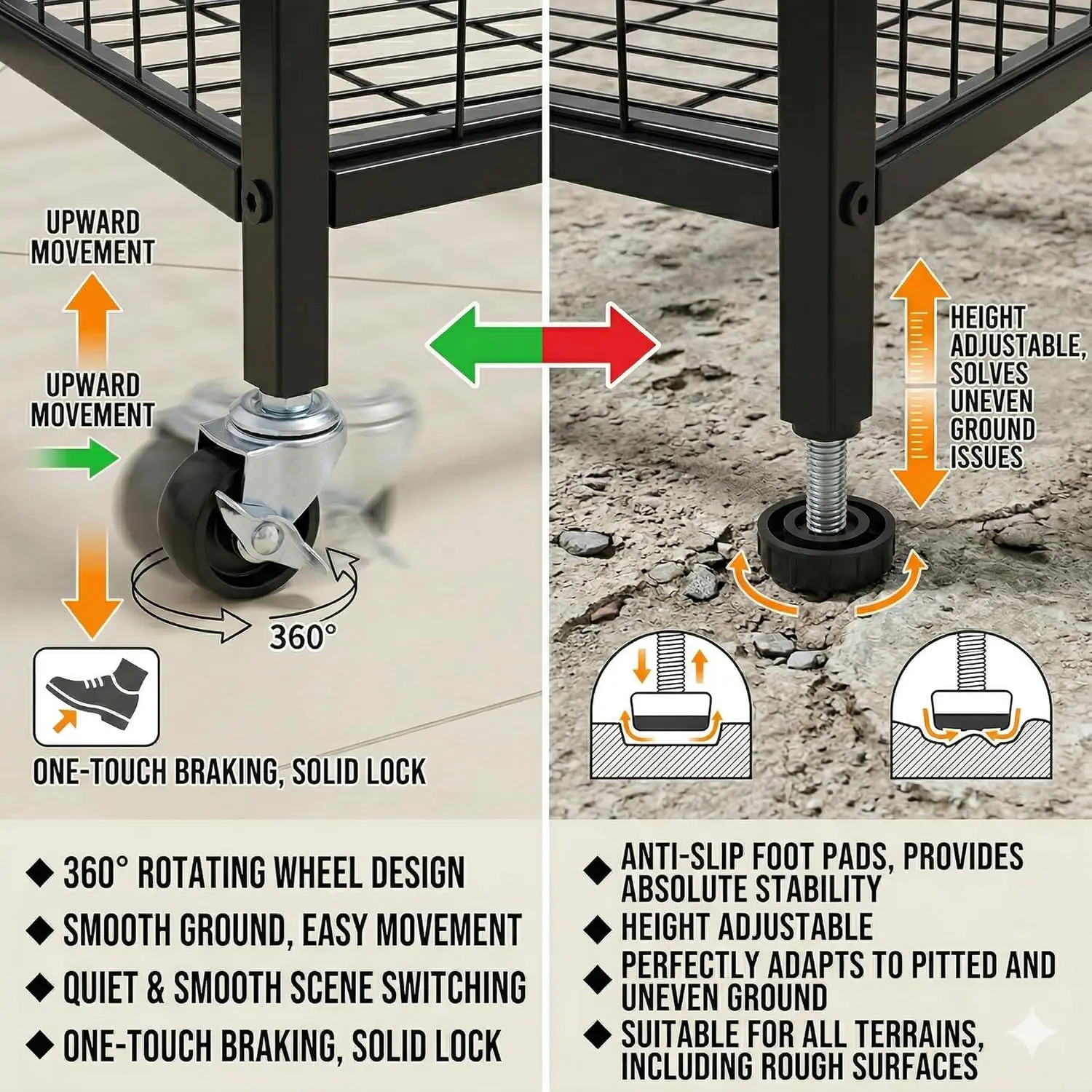 UPWARD MOVEMENT

UPWARD MOVEMENT

360°

ONE-TOUCH BRAKING, SOLID LOCK

HEIGHT ADJUSTABLE, SOLVES UNEVEN GROUND ISSUES

◆ 360° ROTATING WHEEL DESIGN
◆ SMOOTH GROUND, EASY MOVEMENT
◆ QUIET & SMOOTH SCENE SWITCHING
◆ ONE-TOUCH BRAKING, SOLID LOCK

◆ ANTI-SLIP FOOT PADS, PROVIDES ABSOLUTE STABILITY
◆ HEIGHT ADJUSTABLE
◆ PERFECTLY ADAPTS TO PITTED AND UNEVEN GROUND
◆ SUITABLE FOR ALL TERRAINS, INCLUDING ROUGH SURFACES