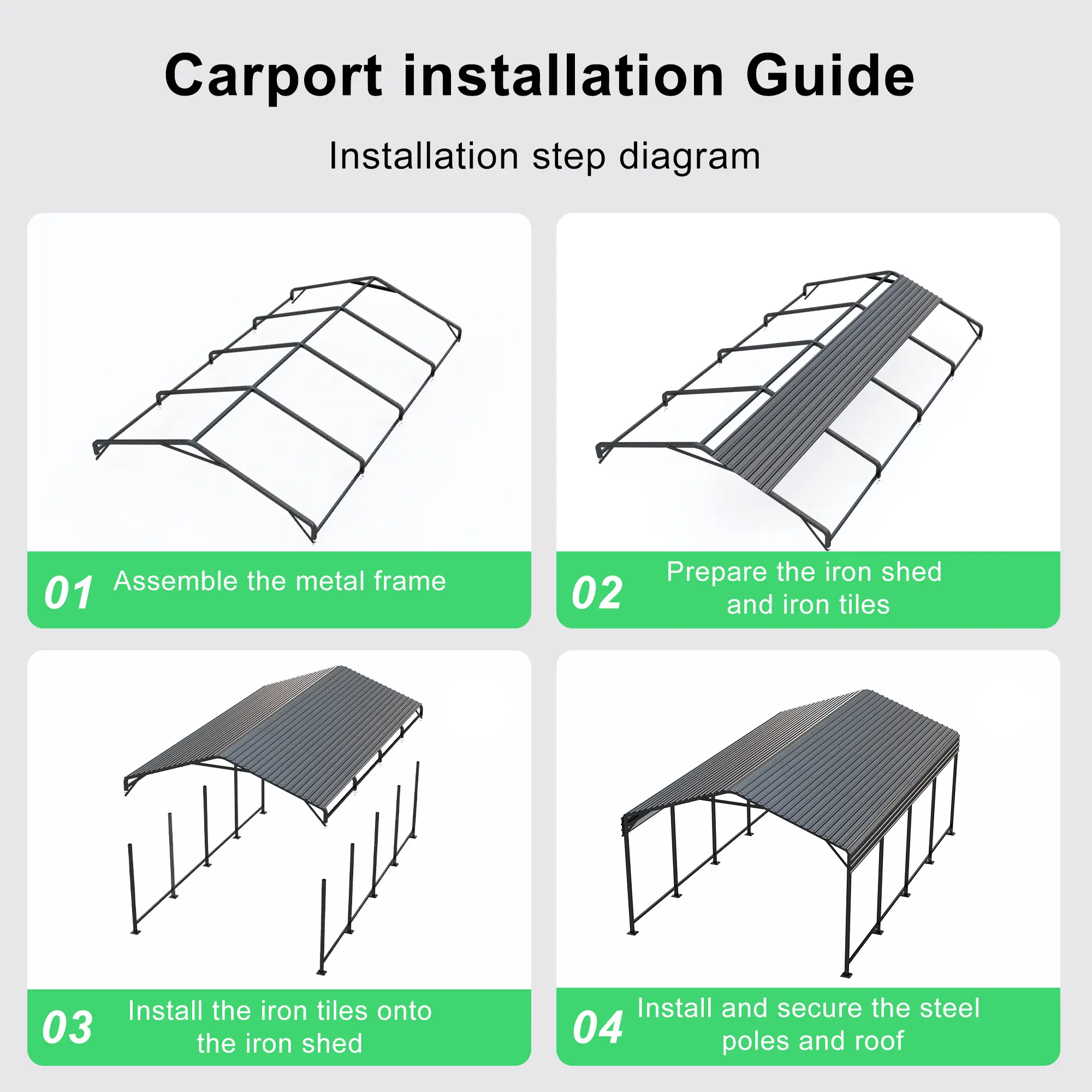 Carport installation Guide

Installation step diagram

01 Assemble the metal frame

02 Prepare the iron shed and iron tiles

03 Install the iron tiles onto the iron shed

04 Install and secure the steel poles and roof