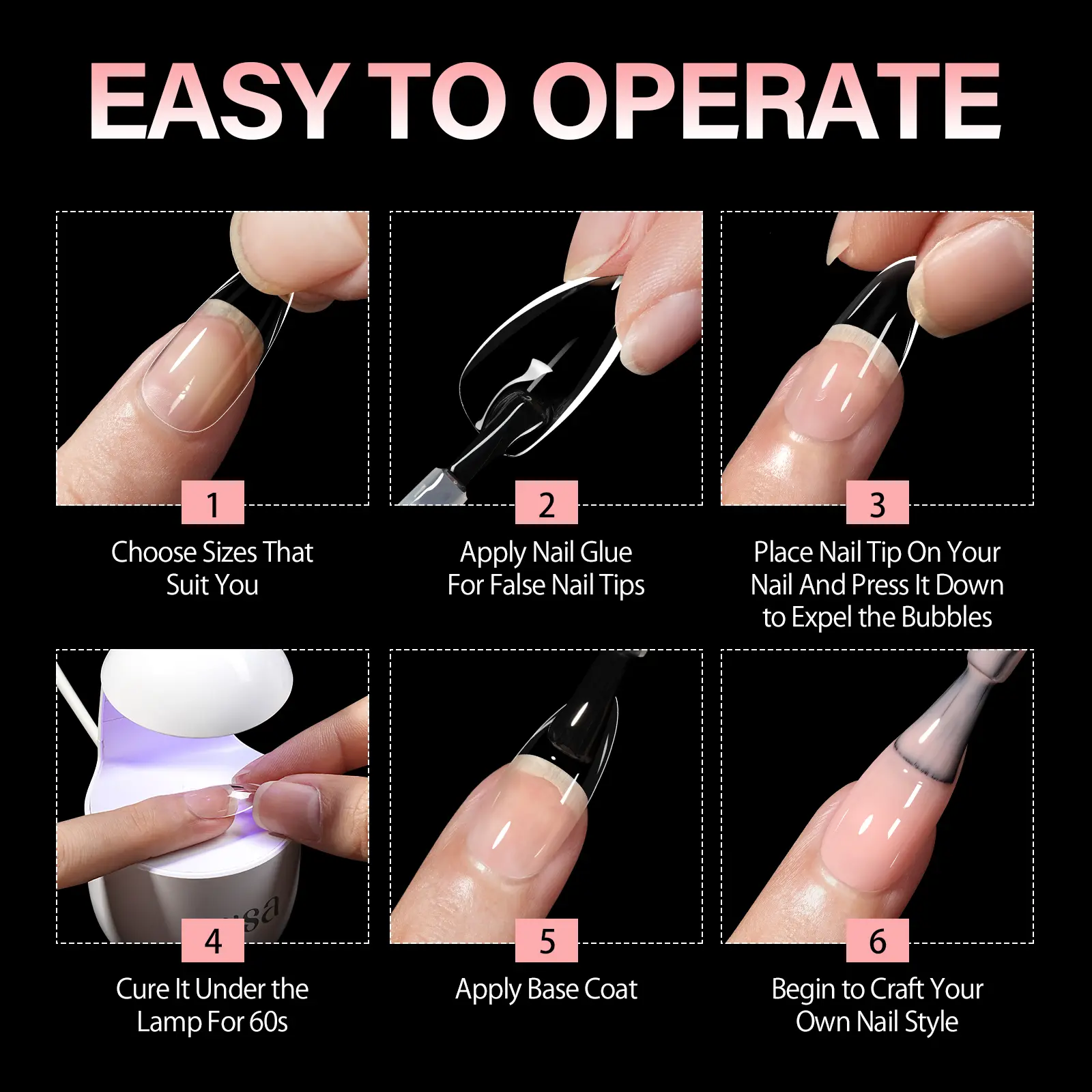 EASY TO OPERATE

1
Choose Sizes That Suit You

2
Apply Nail Glue For False Nail Tips

3
Place Nail Tip On Your Nail And Press It Down to Expel the Bubbles

4
Cure It Under the Lamp For 60s

5
Apply Base Coat

6
Begin to Craft Your Own Nail Style