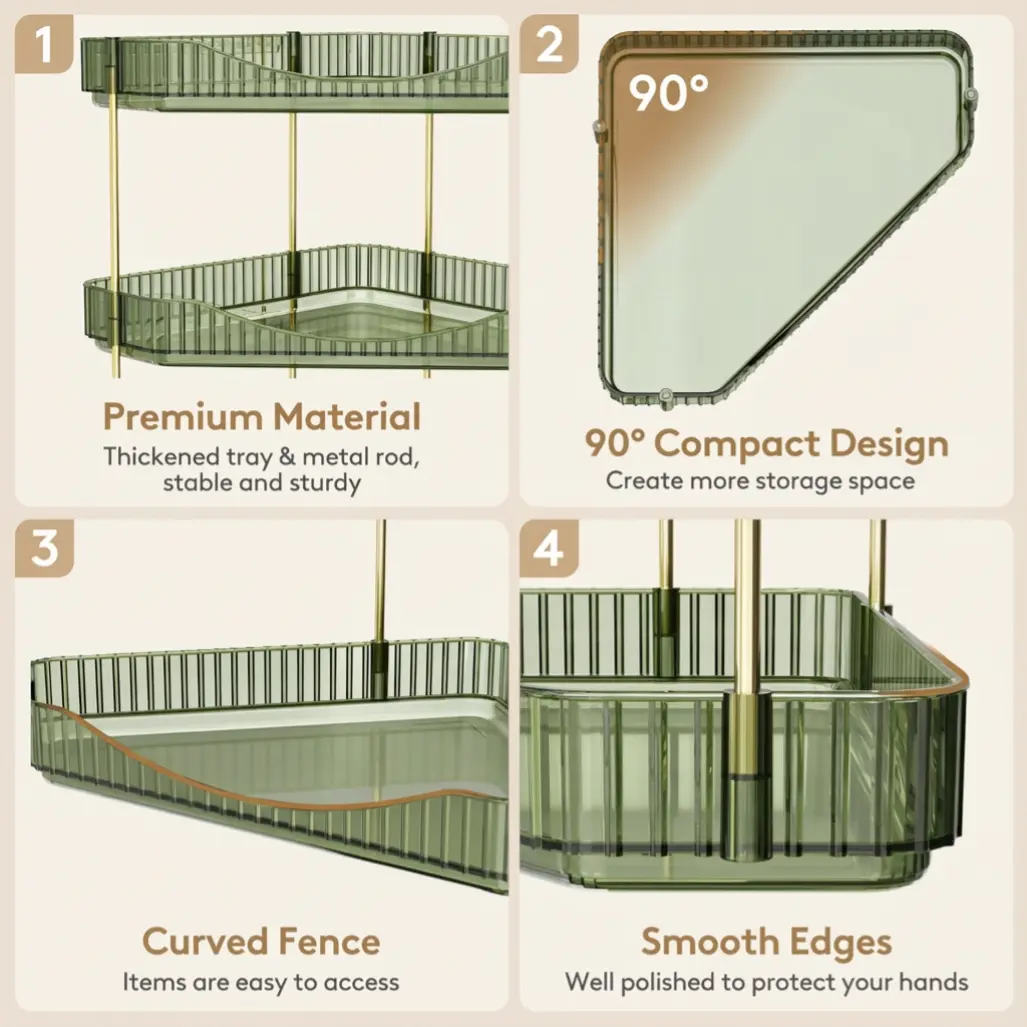 1

Premium Material
Thickened tray & metal rod, stable and sturdy

2

90°

90° Compact Design
Create more storage space

3

Curved Fence
Items are easy to access

4

Smooth Edges
Well polished to protect your hands