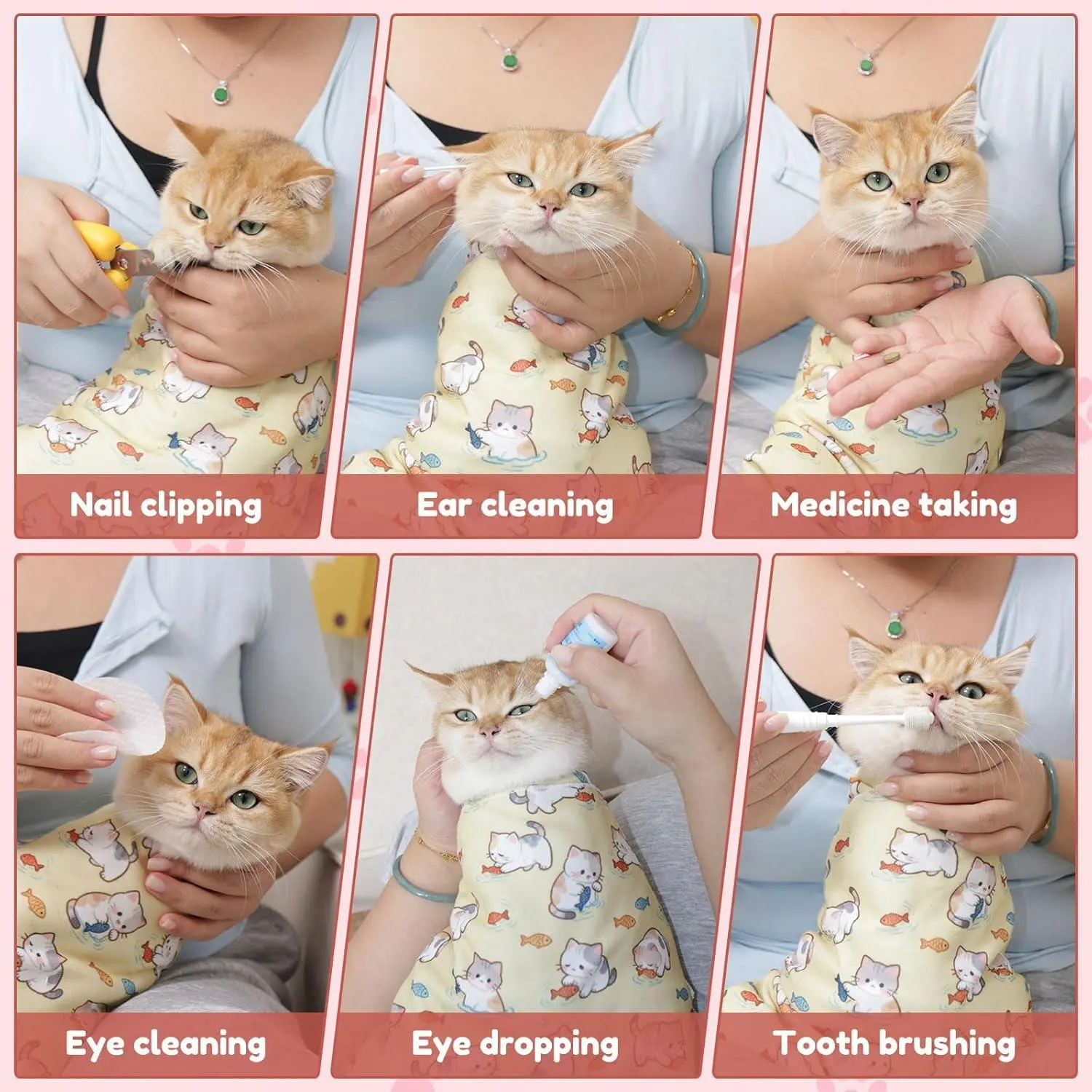 Nail clipping

Ear cleaning

Medicine taking

Eye cleaning

Eye dropping

Tooth brushing