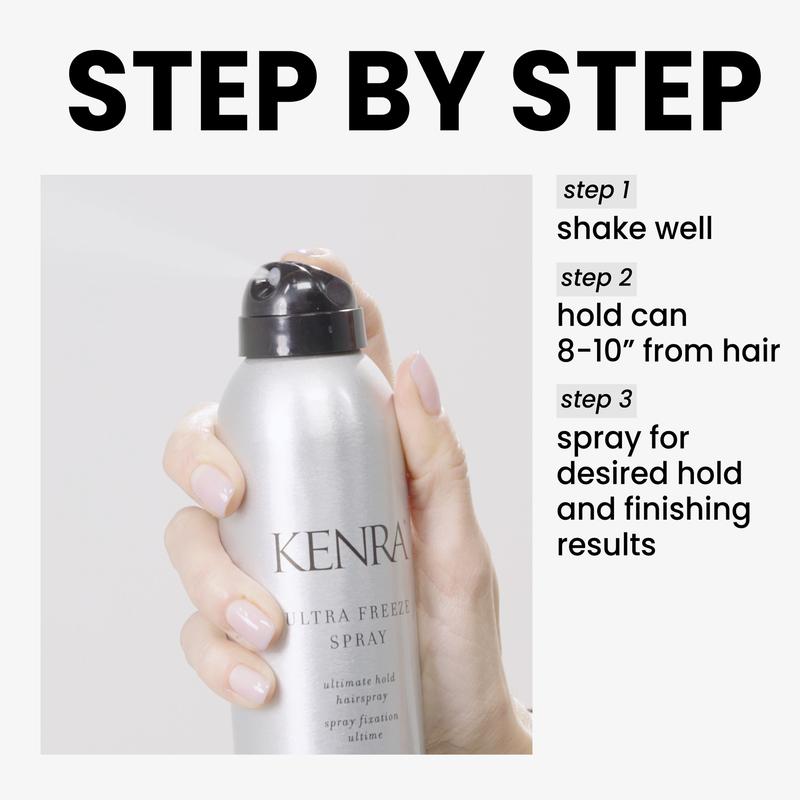 STEP BY STEP

KENRA

ULTRA FREEZE SPRAY

ultimate hold hairspray

spray fixation ultime

step 1
shake well

step 2
hold can 8-10" from hair

step 3
spray for desired hold and finishing results