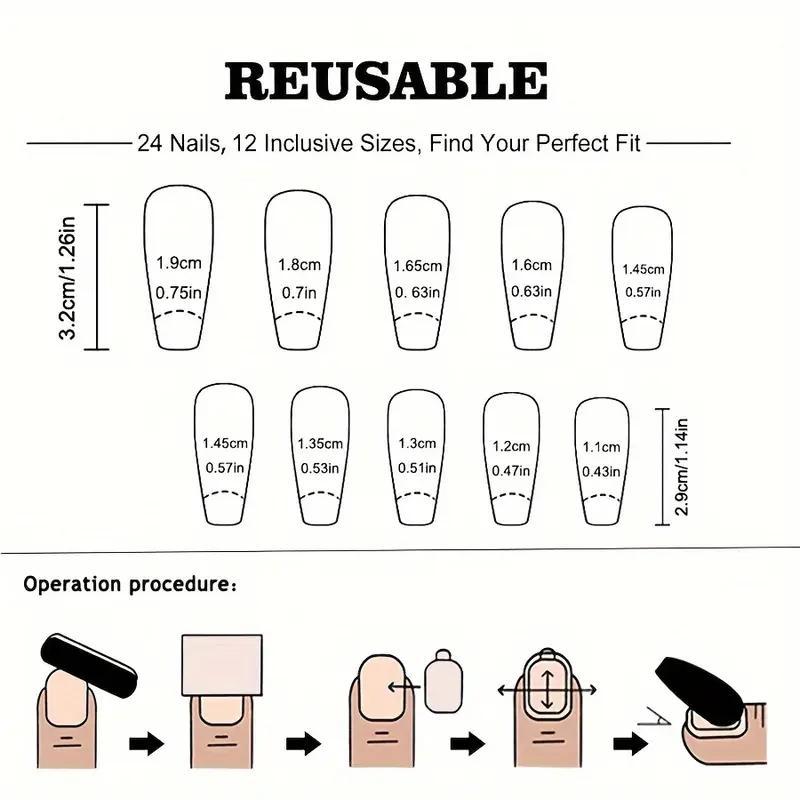 REUSABLE

24 Nails, 12 Inclusive Sizes, Find Your Perfect Fit

3.2cm/1.26in

1.9cm 0.75in

1.8cm 0.7in

1.65cm 0. 63in

1.6cm 0.63in

1.45cm 0.57in

1.45cm 0.57in

1.35cm 0.53in

1.3cm 0.51in

1.2cm 0.47in

1.1cm 0.43in

2.9cm/1.14in

Operation procedure: