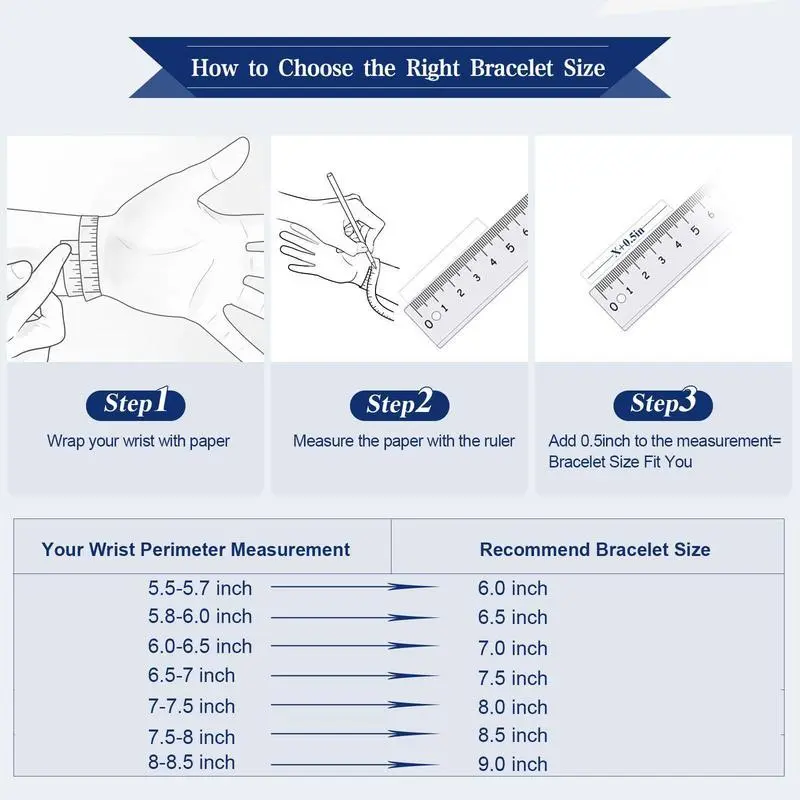 How to Choose the Right Bracelet Size

0 1 2 3 4 5 6

X+0.5in
0 1 2 3 4 5 6

Step1
Wrap your wrist with paper

Step2
Measure the paper with the ruler

Step3
Add 0.5inch to the measurement= Bracelet Size Fit You

| Your Wrist Perimeter Measurement | Recommend Bracelet Size |
|---|---|
| 5.5-5.7 inch | 6.0 inch |
| 5.8-6.0 inch | 6.5 inch |
| 6.0-6.5 inch | 7.0 inch |
| 6.5-7 inch | 7.5 inch |
| 7-7.5 inch | 8.0 inch |
| 7.5-8 inch | 8.5 inch |
| 8-8.5 inch | 9.0 inch |