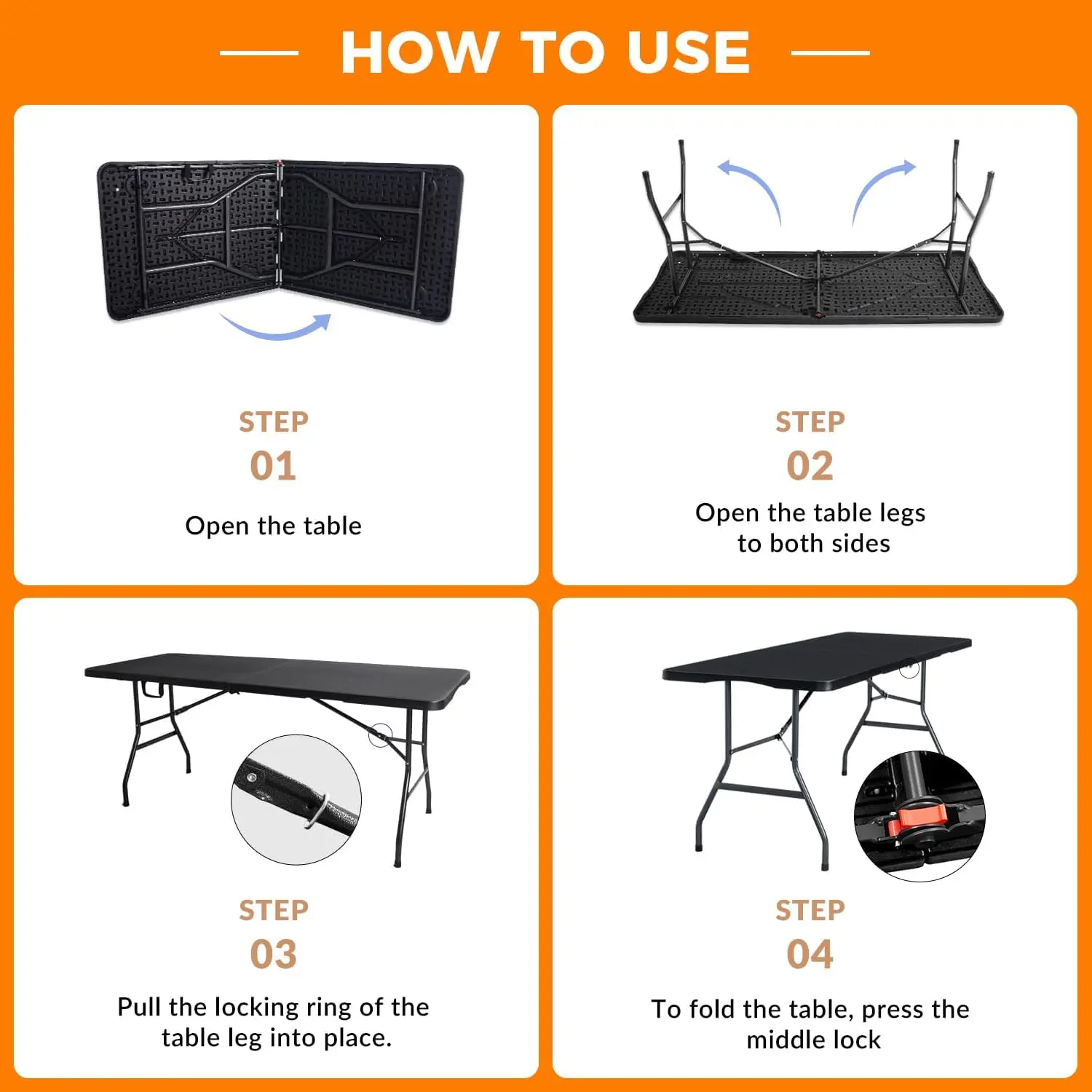 HOW TO USE

STEP
01
Open the table

STEP
02
Open the table legs to both sides

STEP
03
Pull the locking ring of the table leg into place.

STEP
04
To fold the table, press the middle lock