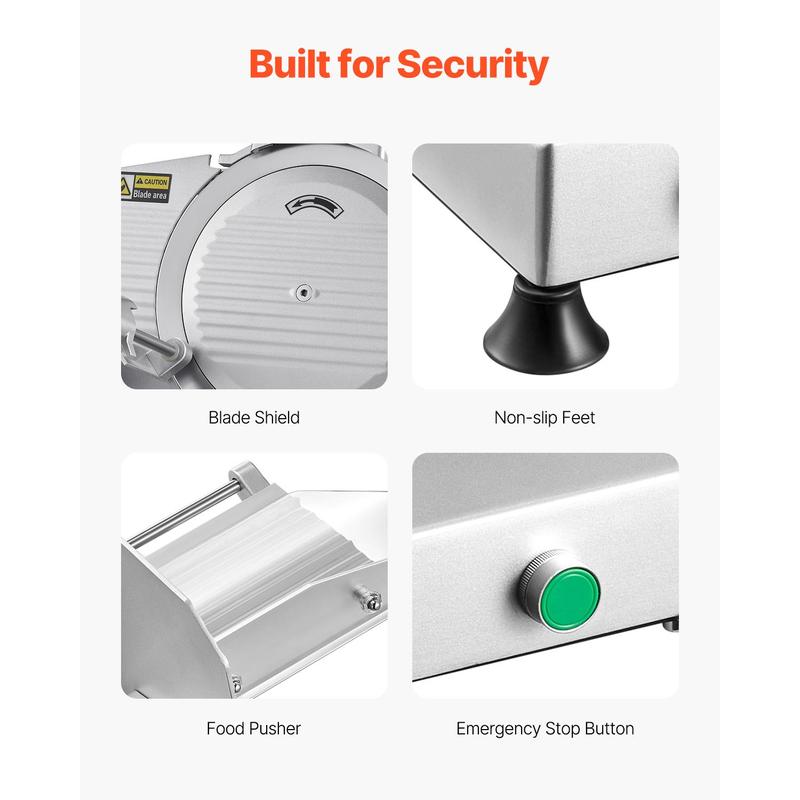 Built for Security

CAUTION
Blade area

Blade Shield

Non-slip Feet

Food Pusher

Emergency Stop Button