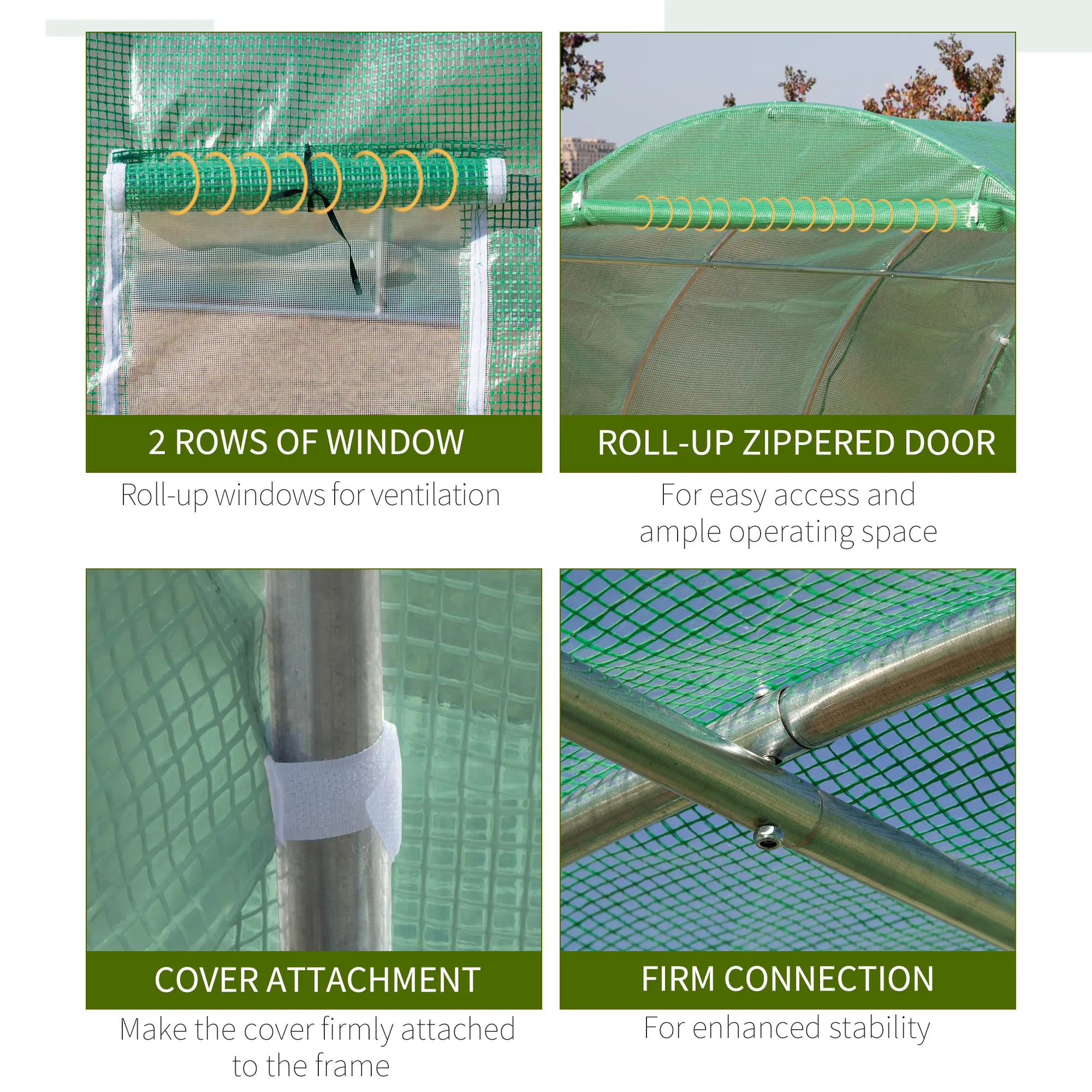 2 ROWS OF WINDOW

Roll-up windows for ventilation

ROLL-UP ZIPPERED DOOR

For easy access and ample operating space

COVER ATTACHMENT

Make the cover firmly attached to the frame

FIRM CONNECTION

For enhanced stability