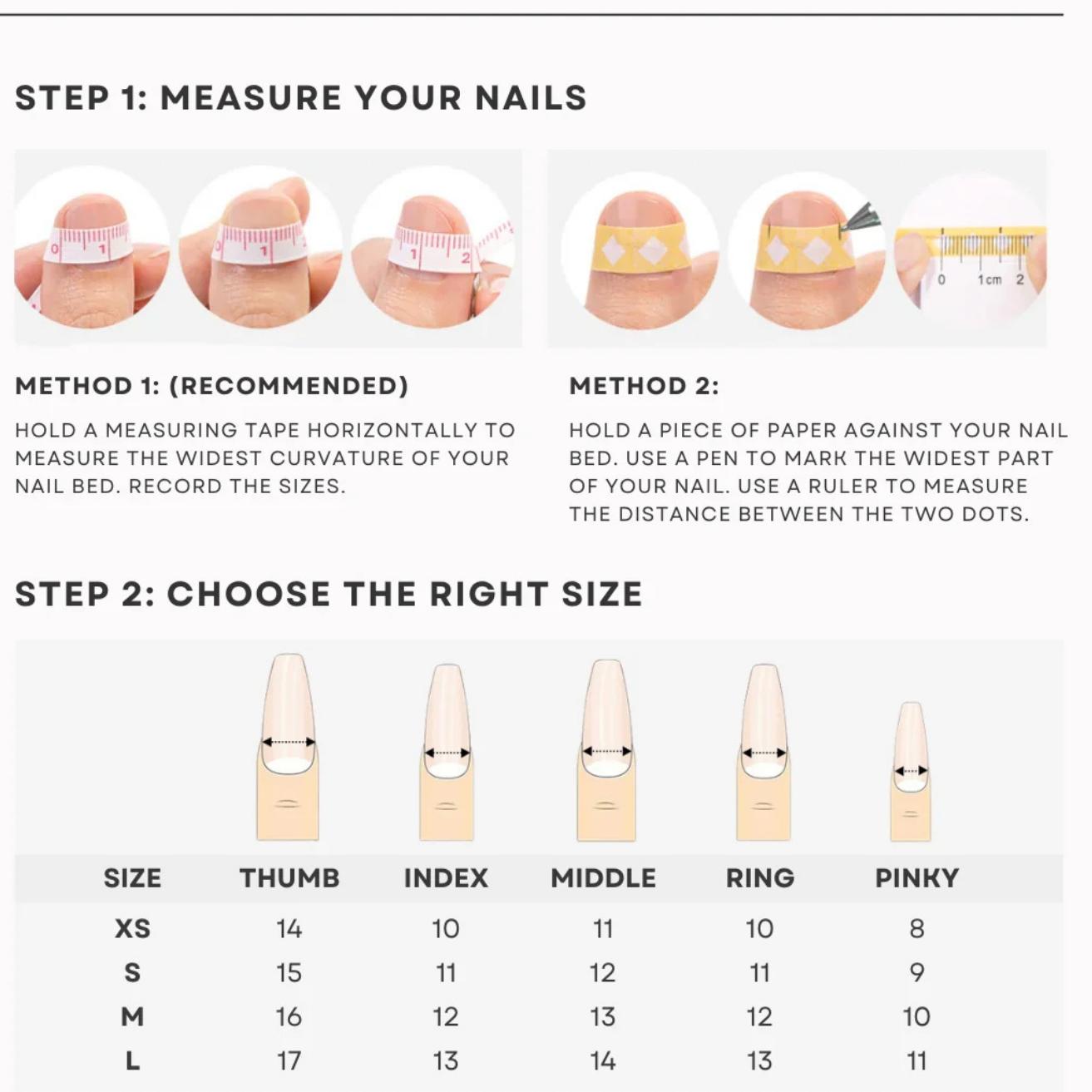 STEP 1: MEASURE YOUR NAILS

0 1

0 1

1 2

0 1cm 2

METHOD 1: (RECOMMENDED)

HOLD A MEASURING TAPE HORIZONTALLY TO MEASURE THE WIDEST CURVATURE OF YOUR NAIL BED. RECORD THE SIZES.

METHOD 2:

HOLD A PIECE OF PAPER AGAINST YOUR NAIL BED. USE A PEN TO MARK THE WIDEST PART OF YOUR NAIL. USE A RULER TO MEASURE THE DISTANCE BETWEEN THE TWO DOTS.

STEP 2: CHOOSE THE RIGHT SIZE

| SIZE | THUMB | INDEX | MIDDLE | RING | PINKY |
|---|---|---|---|---|---|
| XS | 14 | 10 | 11 | 10 | 8 |
| S | 15 | 11 | 12 | 11 | 9 |
| M | 16 | 12 | 13 | 12 | 10 |
| L | 17 | 13 | 14 | 13 | 11 |