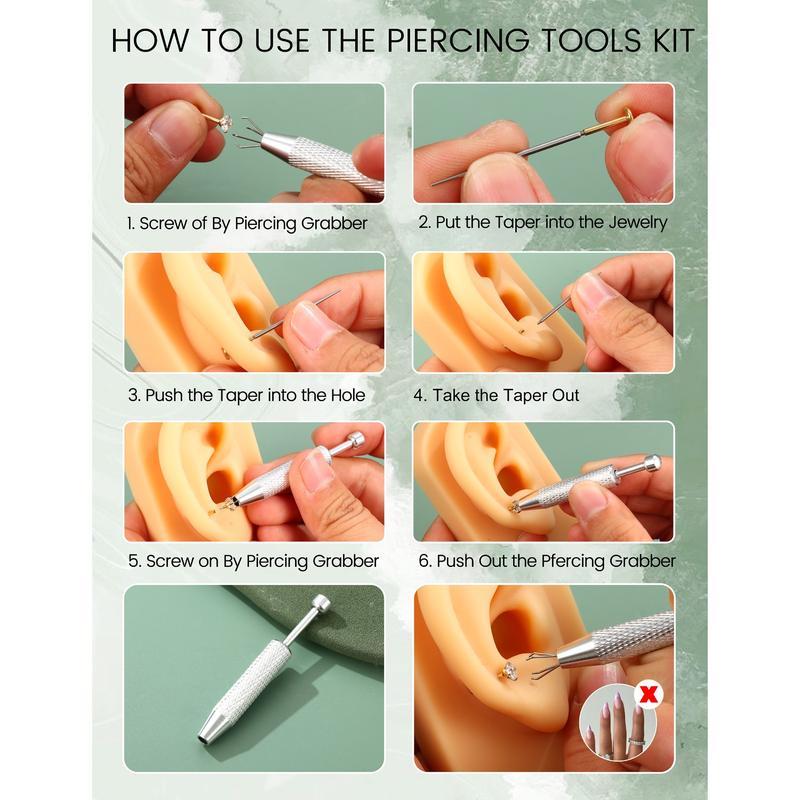 HOW TO USE THE PIERCING TOOLS KIT

1. Screw of By Piercing Grabber

2. Put the Taper into the Jewelry

3. Push the Taper into the Hole

4. Take the Taper Out

5. Screw on By Piercing Grabber

6. Push Out the Pfercing Grabber