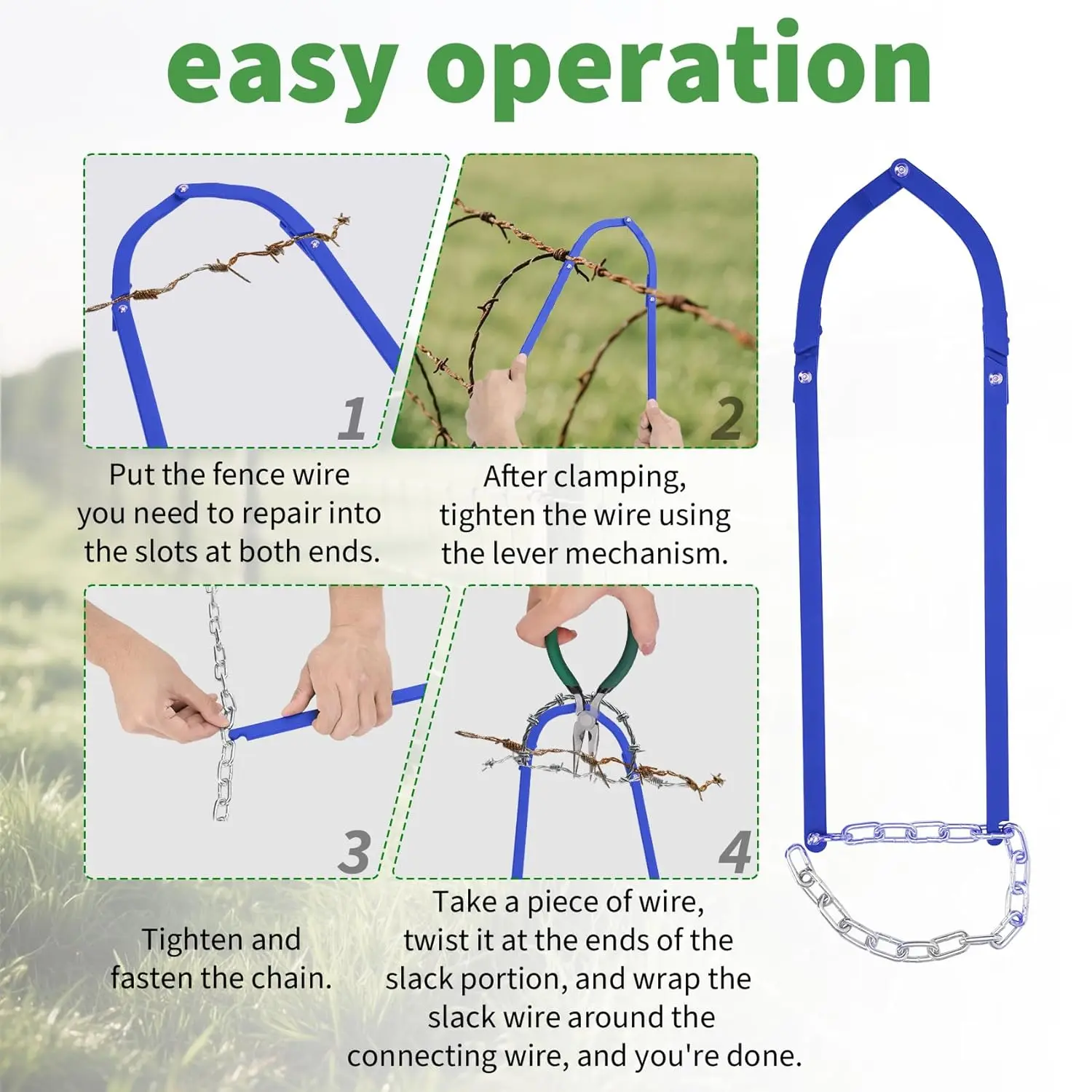 easy operation

1

Put the fence wire you need to repair into the slots at both ends.

2

After clamping, tighten the wire using the lever mechanism.

3

Tighten and fasten the chain.

4

Take a piece of wire, twist it at the ends of the slack portion, and wrap the slack wire around the connecting wire, and you're done.