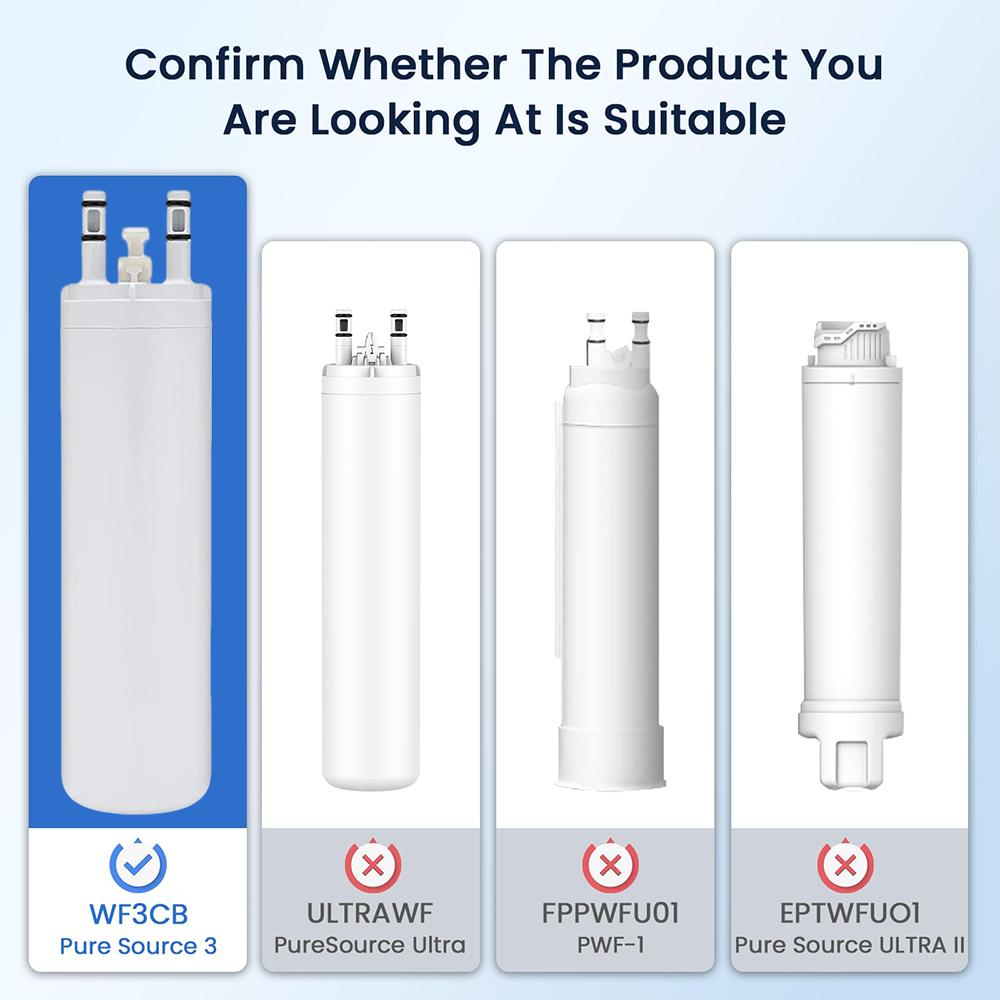 Confirm Whether The Product You Are Looking At Is Suitable

WF3CB
Pure Source 3

ULTRAWF
PureSource Ultra

FPPWFU01
PWF-1

EPTWFUO1
Pure Source ULTRA II