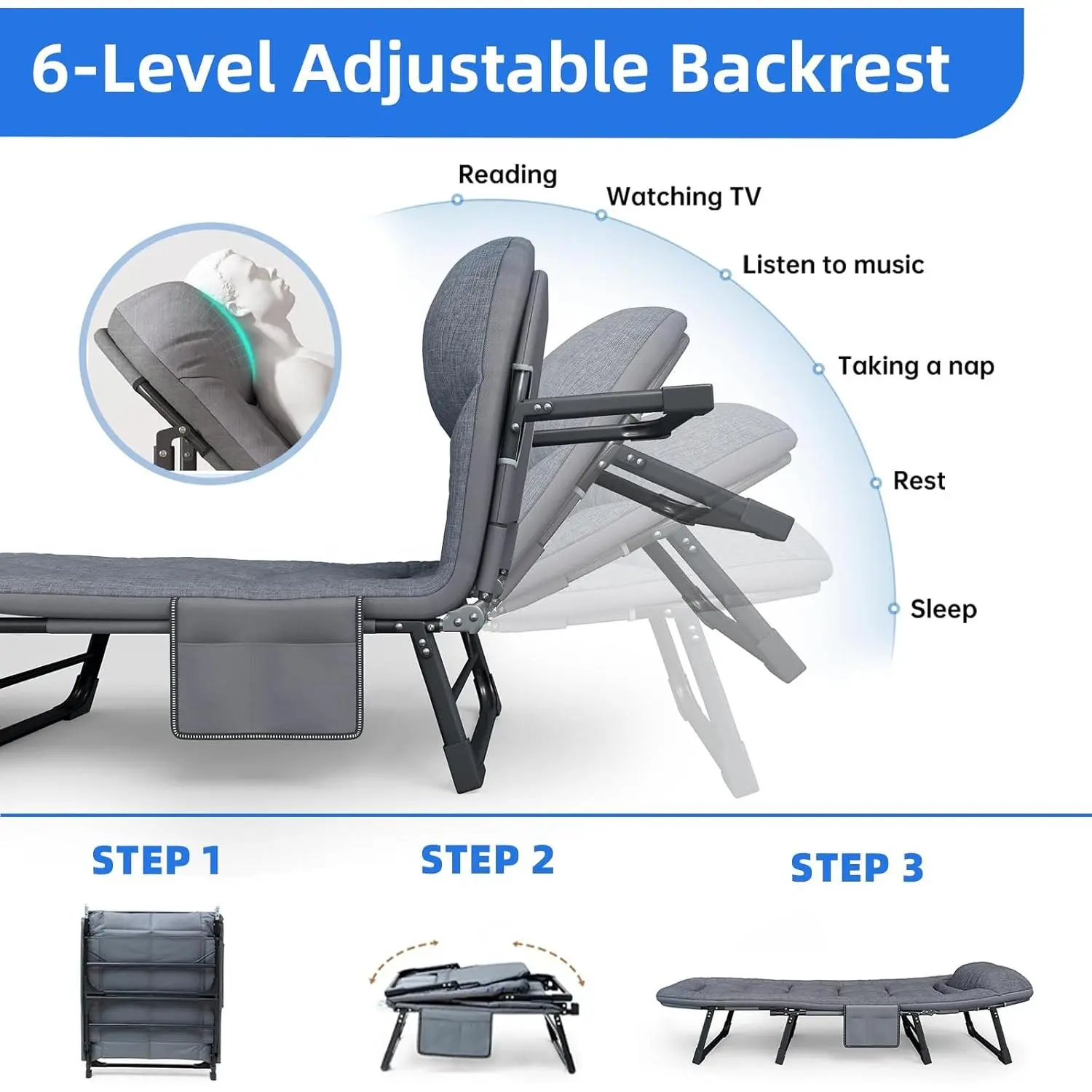 6-Level Adjustable Backrest

Reading

Watching TV

Listen to music

Taking a nap

Rest

Sleep

STEP 1

STEP 2

STEP 3