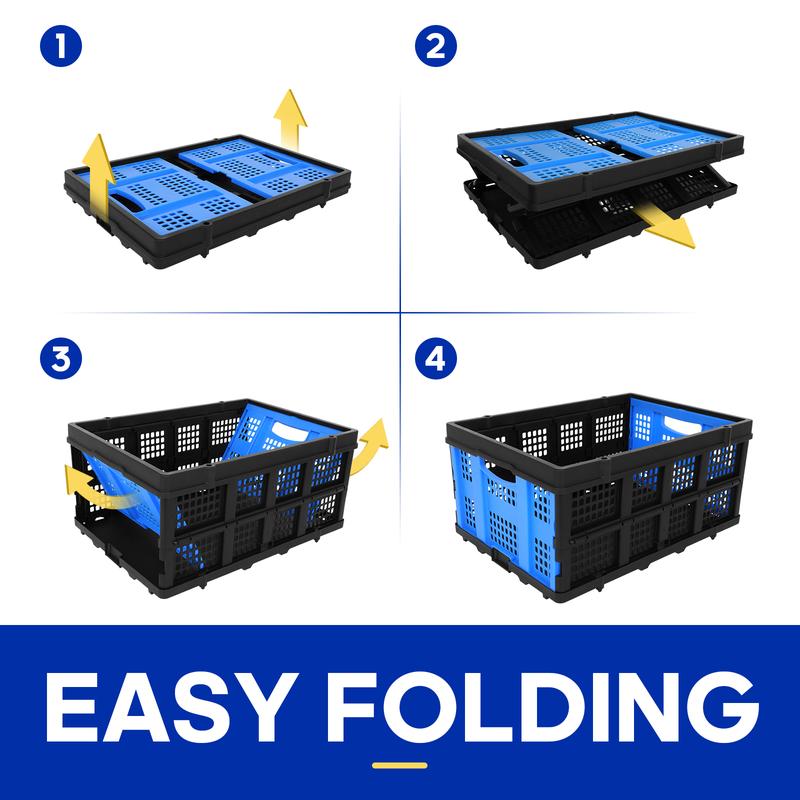 1

2

3

4

EASY FOLDING