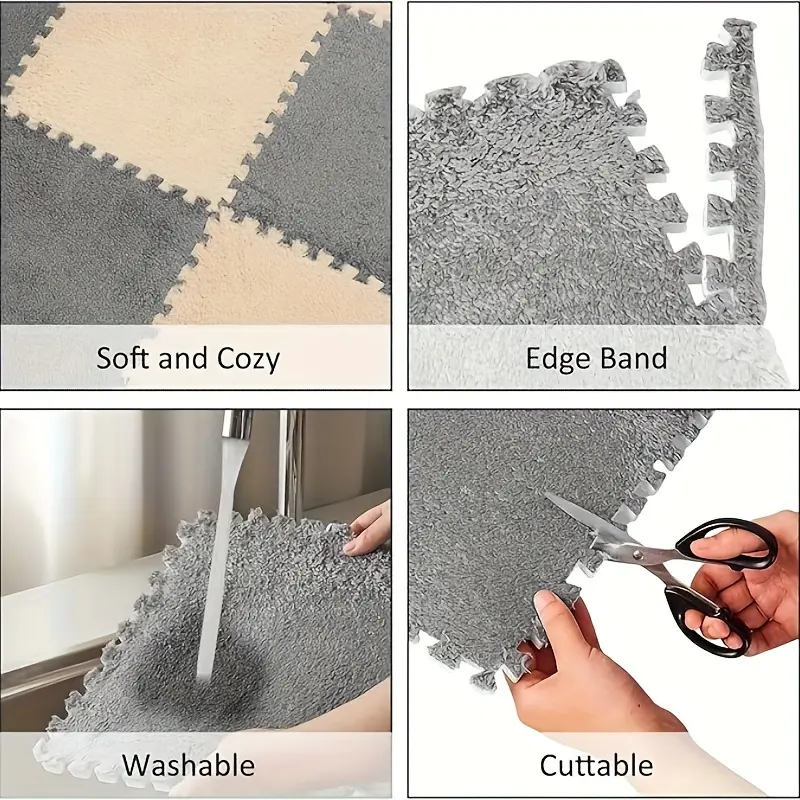 Soft and Cozy

Edge Band

Washable

Cuttable