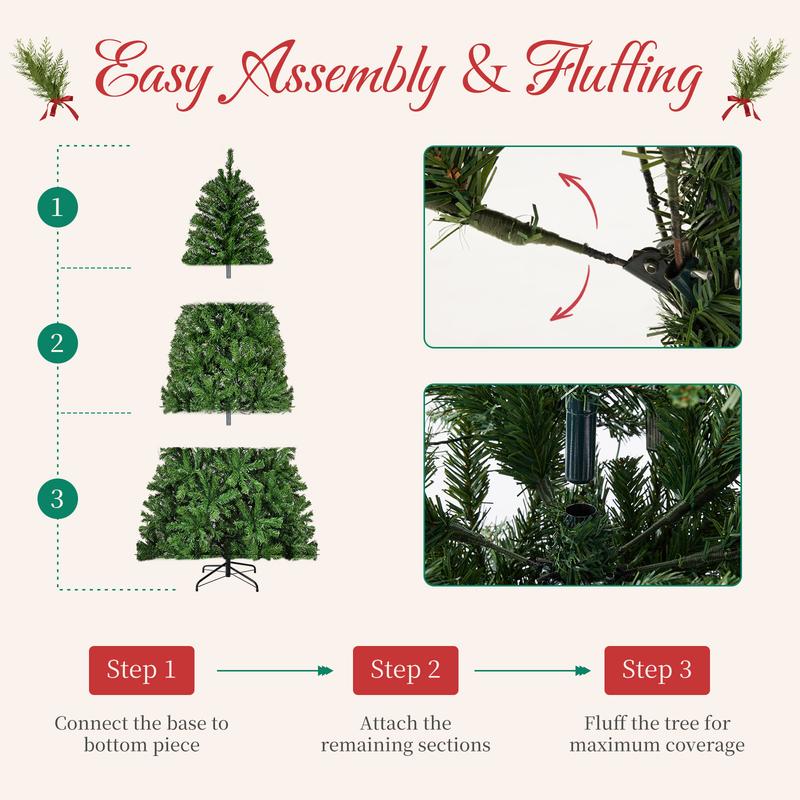 Easy Assembly & Fluffing

1

2

3

Step 1

Connect the base to bottom piece

Step 2

Attach the remaining sections

Step 3

Fluff the tree for maximum coverage