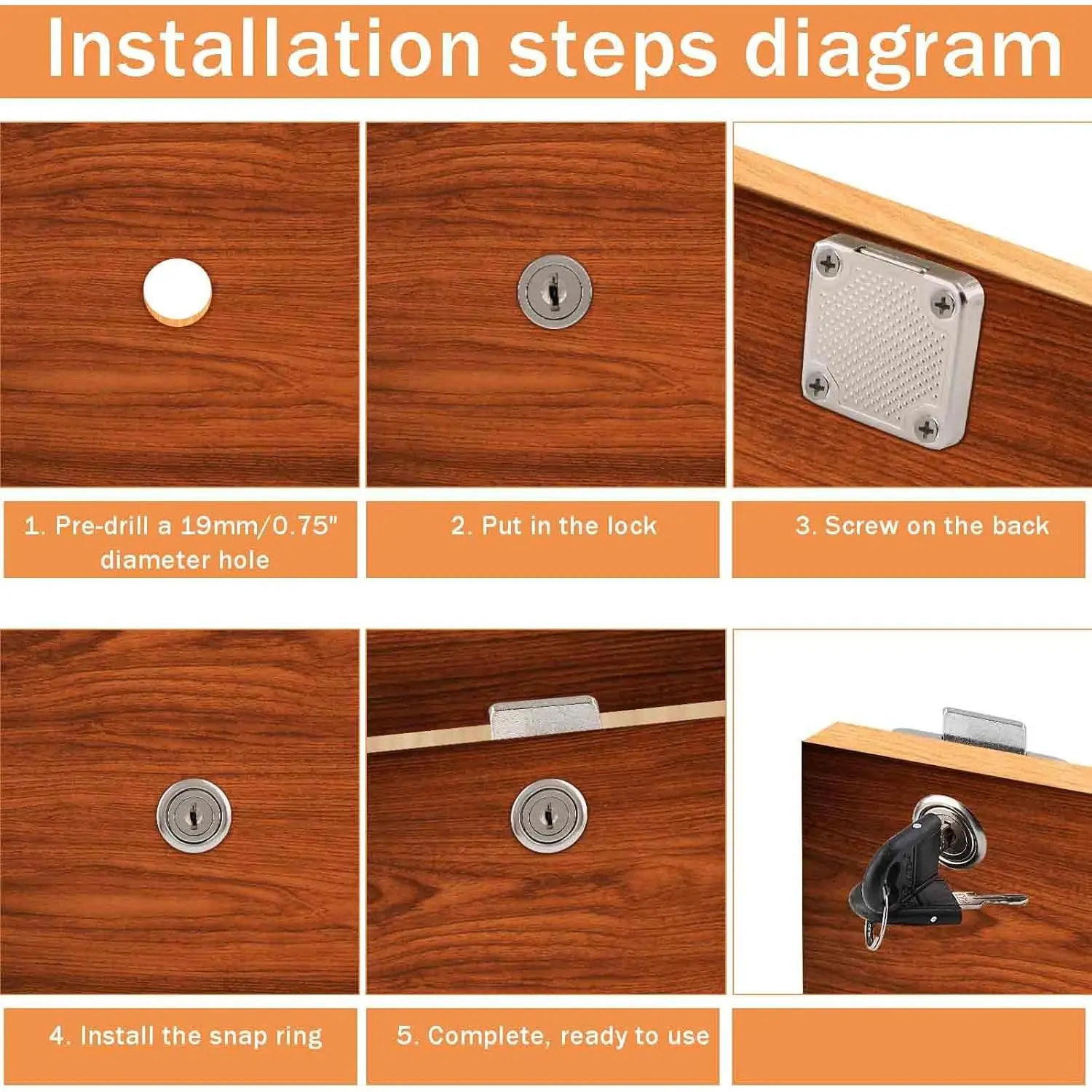 Installation steps diagram

1. Pre-drill a 19mm/0.75" diameter hole

2. Put in the lock

3. Screw on the back

4. Install the snap ring

5. Complete, ready to use