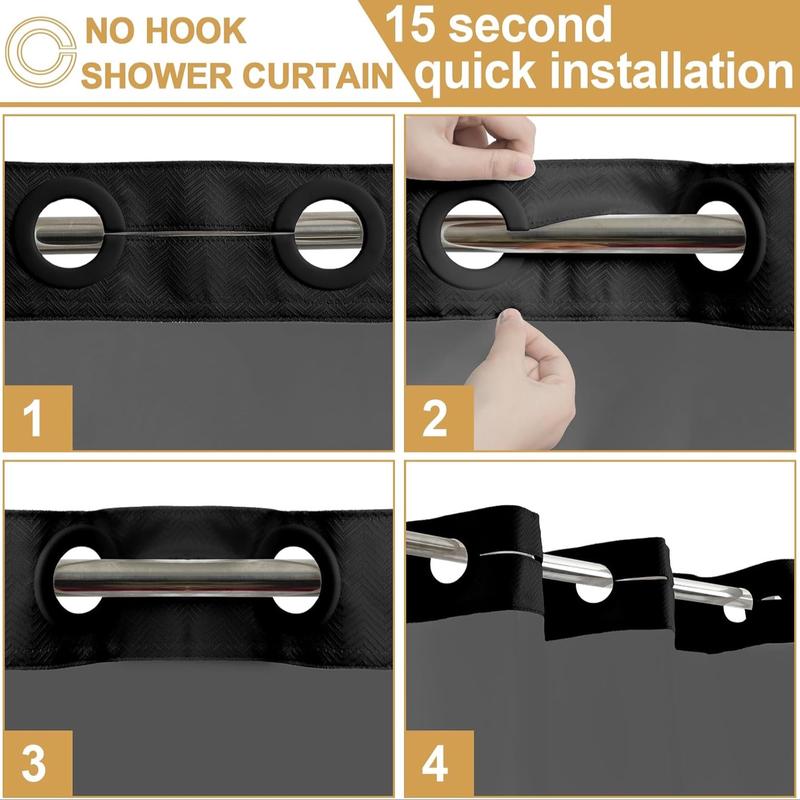 NO HOOK
SHOWER CURTAIN

15 second
quick installation

1

2

3

4