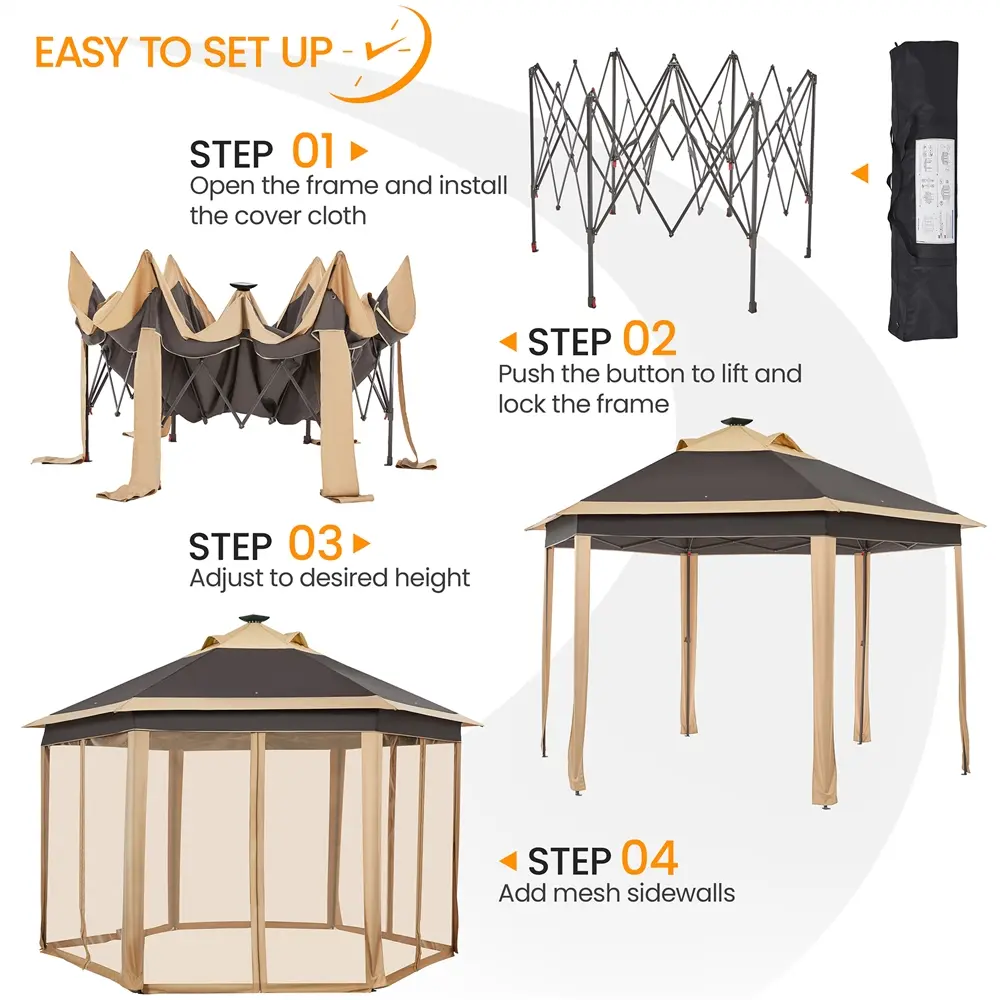 EASY TO SET UP

STEP 01
Open the frame and install the cover cloth

STEP 02
Push the button to lift and lock the frame

STEP 03
Adjust to desired height

STEP 04
Add mesh sidewalls