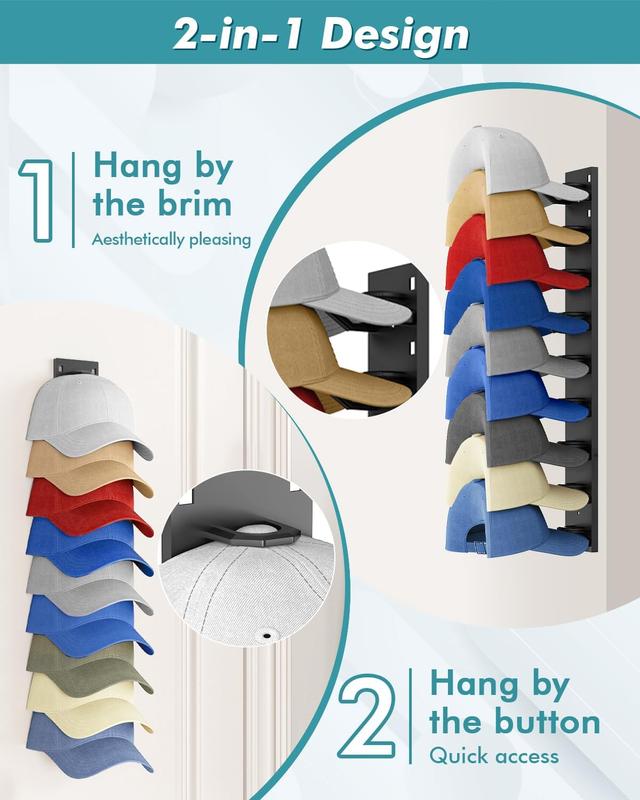 2-in-1 Design

1 Hang by the brim
Aesthetically pleasing

2 Hang by the button
Quick access