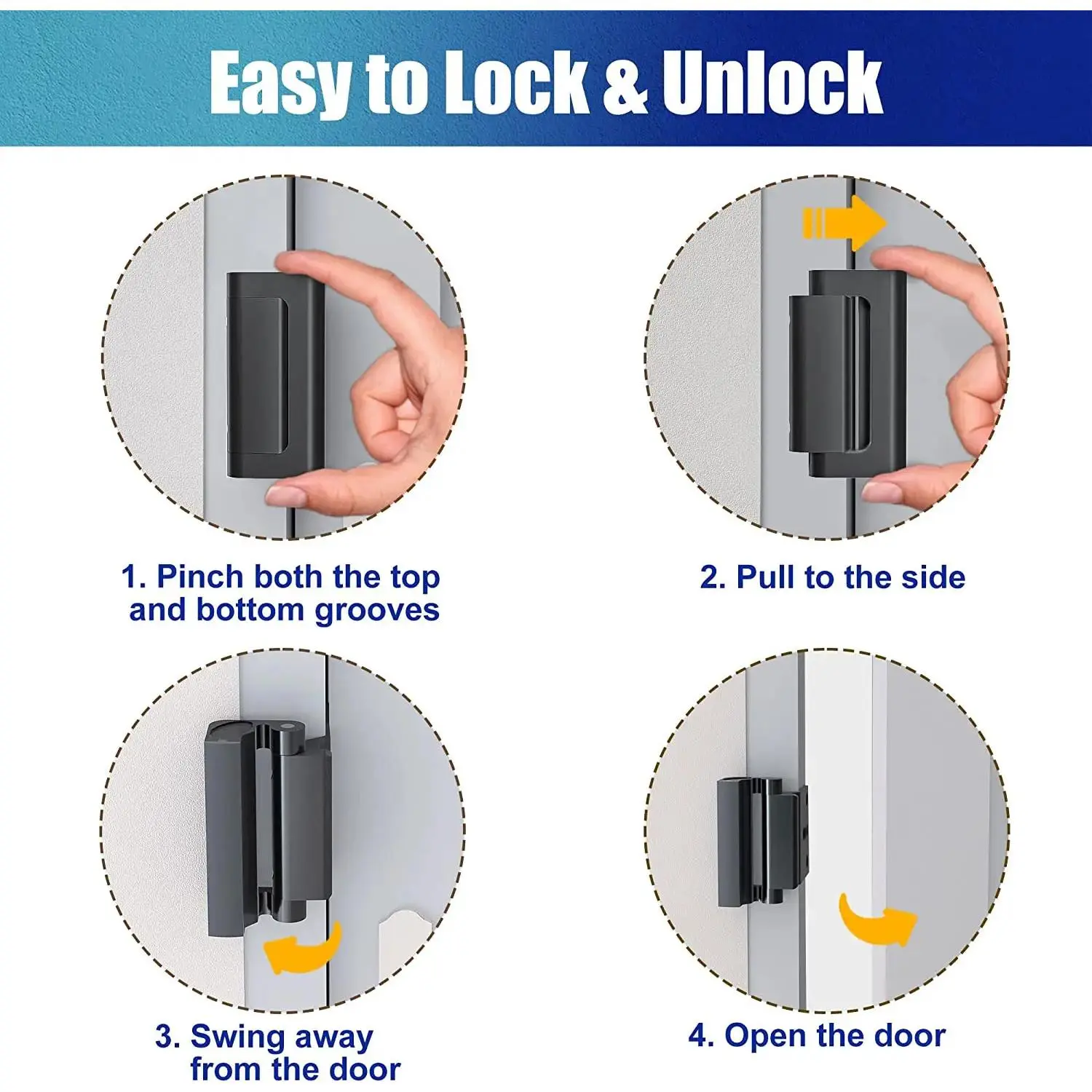 Easy to Lock & Unlock

1. Pinch both the top and bottom grooves

2. Pull to the side

3. Swing away from the door

4. Open the door