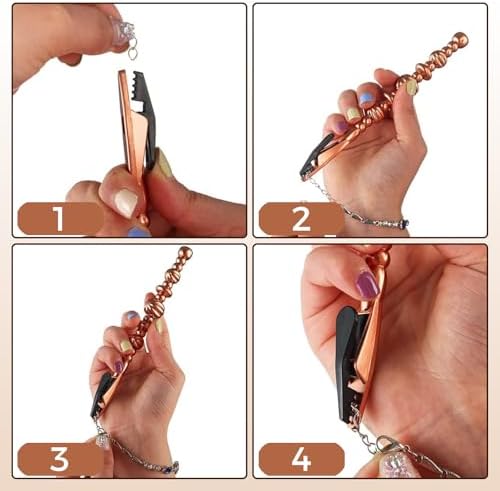 1

2

3

4