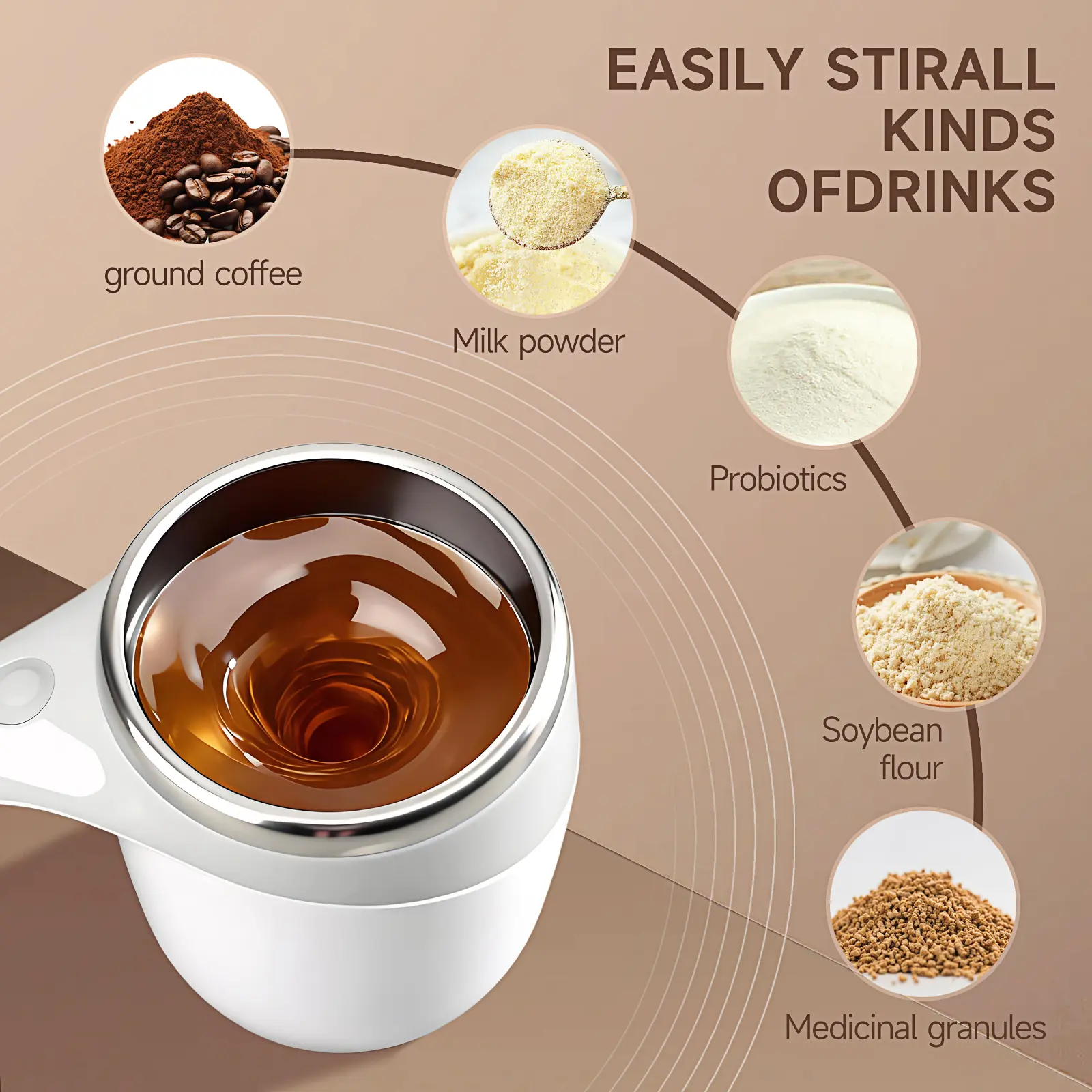 EASILY STIRALL
KINDS
OFDRINKS

ground coffee

Milk powder

Probiotics

Soybean
flour

Medicinal granules