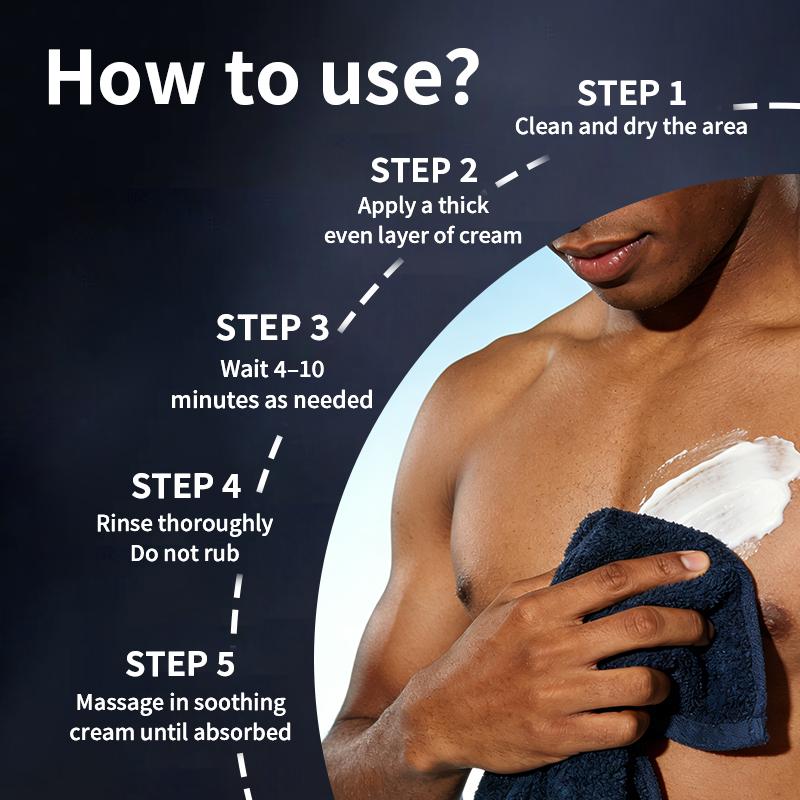 How to use?

STEP 1
Clean and dry the area

STEP 2
Apply a thick even layer of cream

STEP 3
Wait 4–10 minutes as needed

STEP 4
Rinse thoroughly
Do not rub

STEP 5
Massage in soothing cream until absorbed