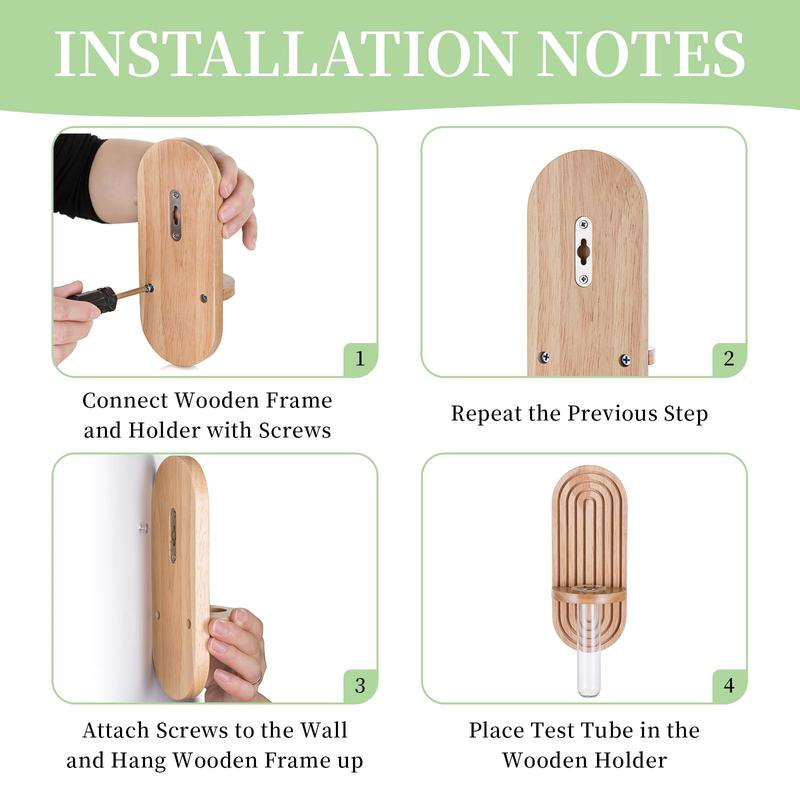 INSTALLATION NOTES

1

Connect Wooden Frame and Holder with Screws

2

Repeat the Previous Step

3

Attach Screws to the Wall and Hang Wooden Frame up

4

Place Test Tube in the Wooden Holder