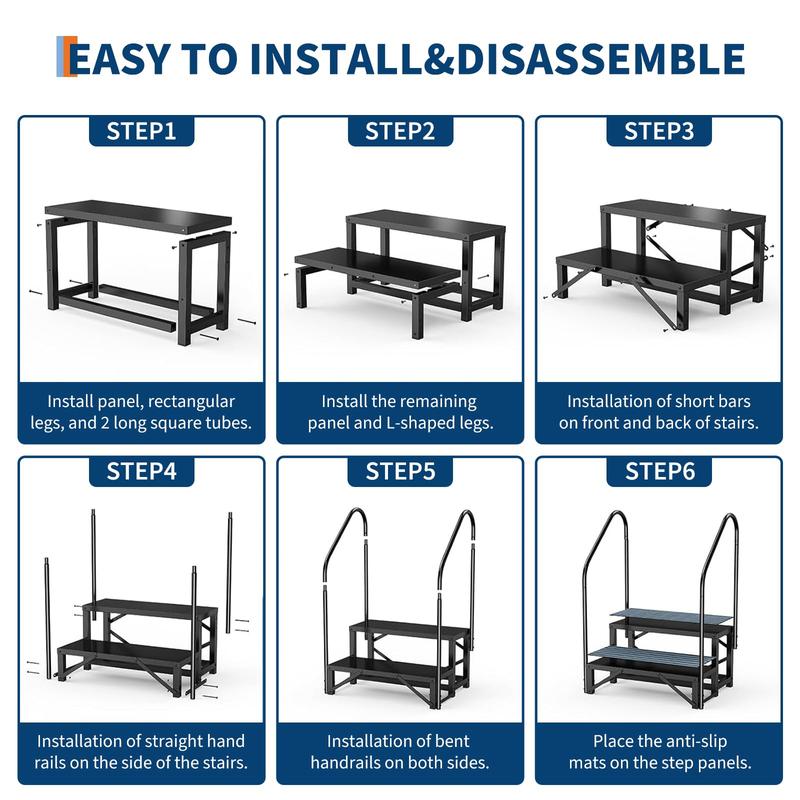 EASY TO INSTALL&DISASSEMBLE

STEP1

Install panel, rectangular legs, and 2 long square tubes.

STEP2

Install the remaining panel and L-shaped legs.

STEP3

Installation of short bars on front and back of stairs.

STEP4

Installation of straight hand rails on the side of the stairs.

STEP5

Installation of bent handrails on both sides.

STEP6

Place the anti-slip mats on the step panels.