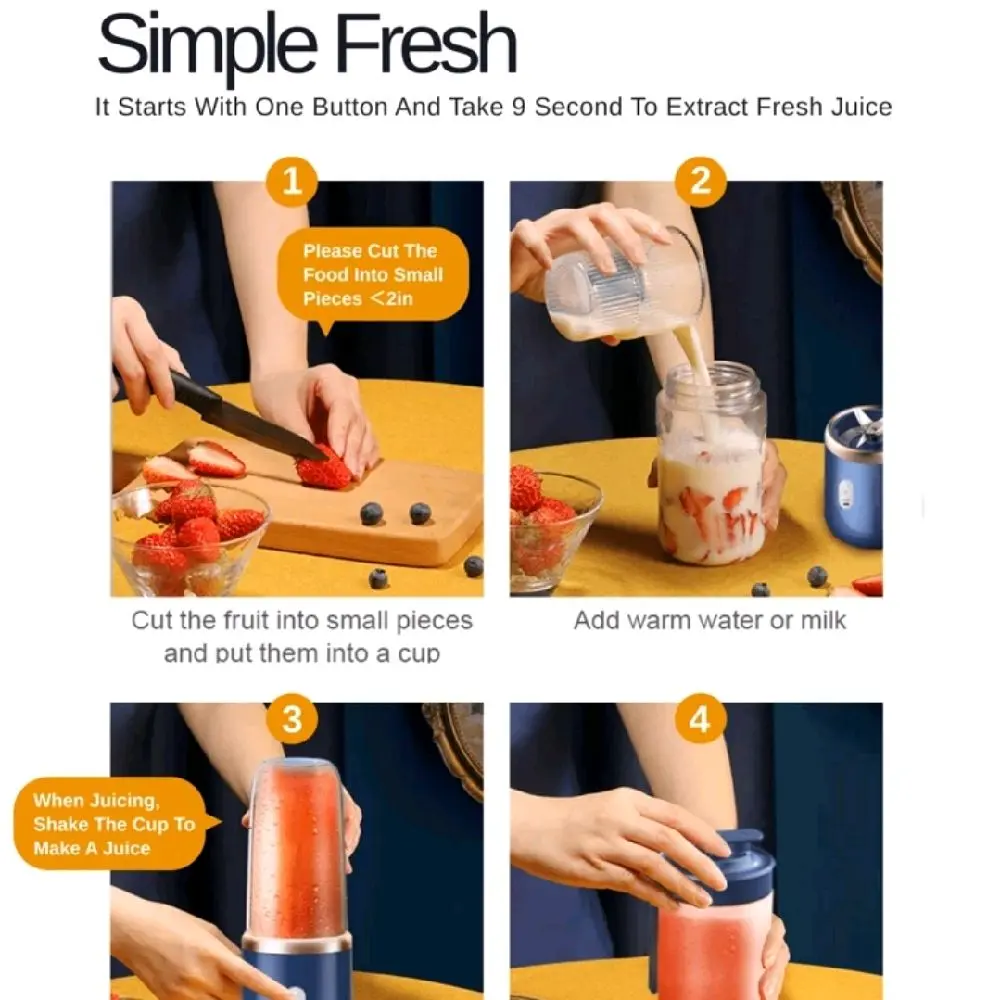 Simple Fresh

It Starts With One Button And Take 9 Second To Extract Fresh Juice

1

Please Cut The Food Into Small Pieces <2in

Cut the fruit into small pieces and put them into a cup

2

Add warm water or milk

3

When Juicing, Shake The Cup To Make A Juice

4