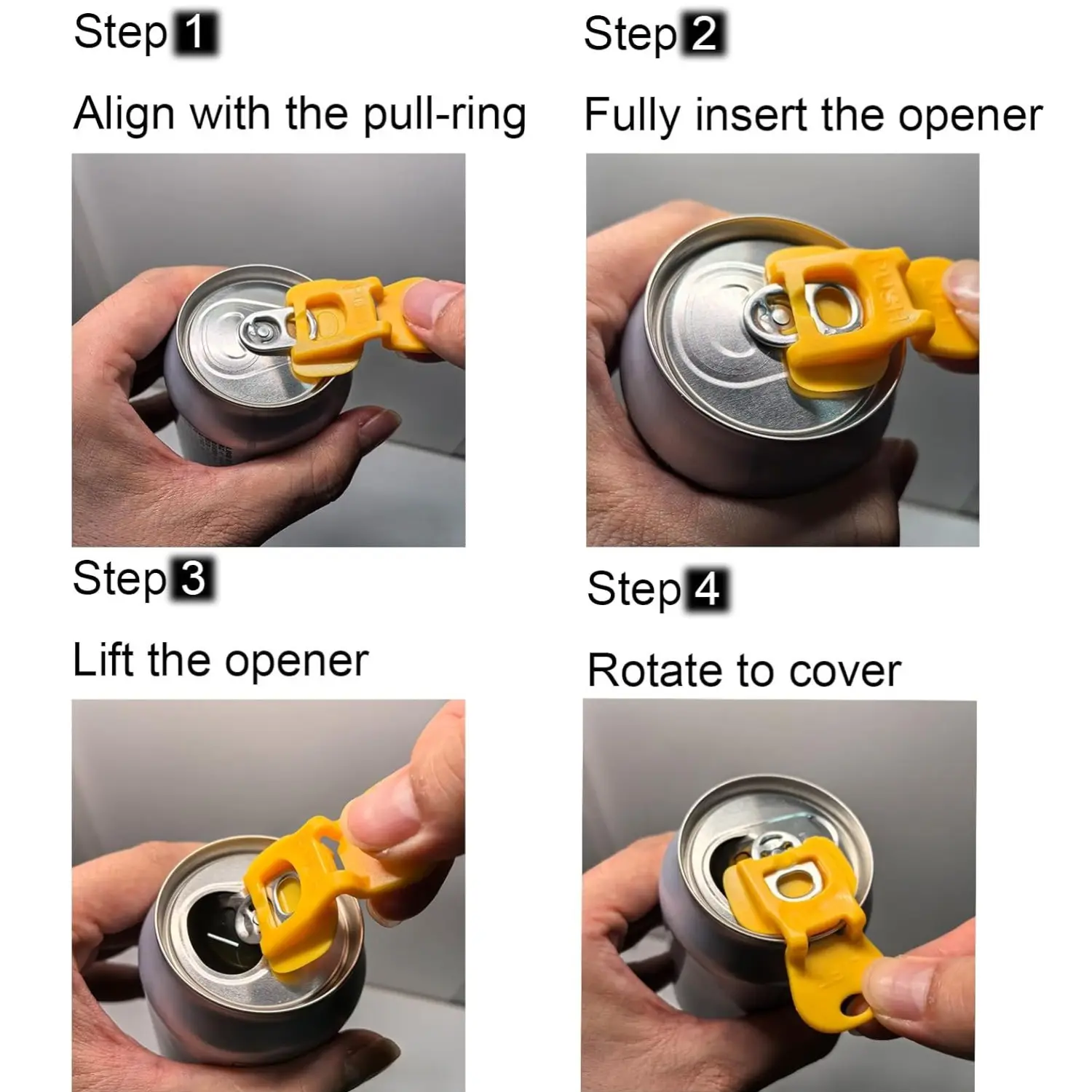 Step 1

Align with the pull-ring

Step 2

Fully insert the opener

PUSH

Step 3

Lift the opener

Step 4

Rotate to cover