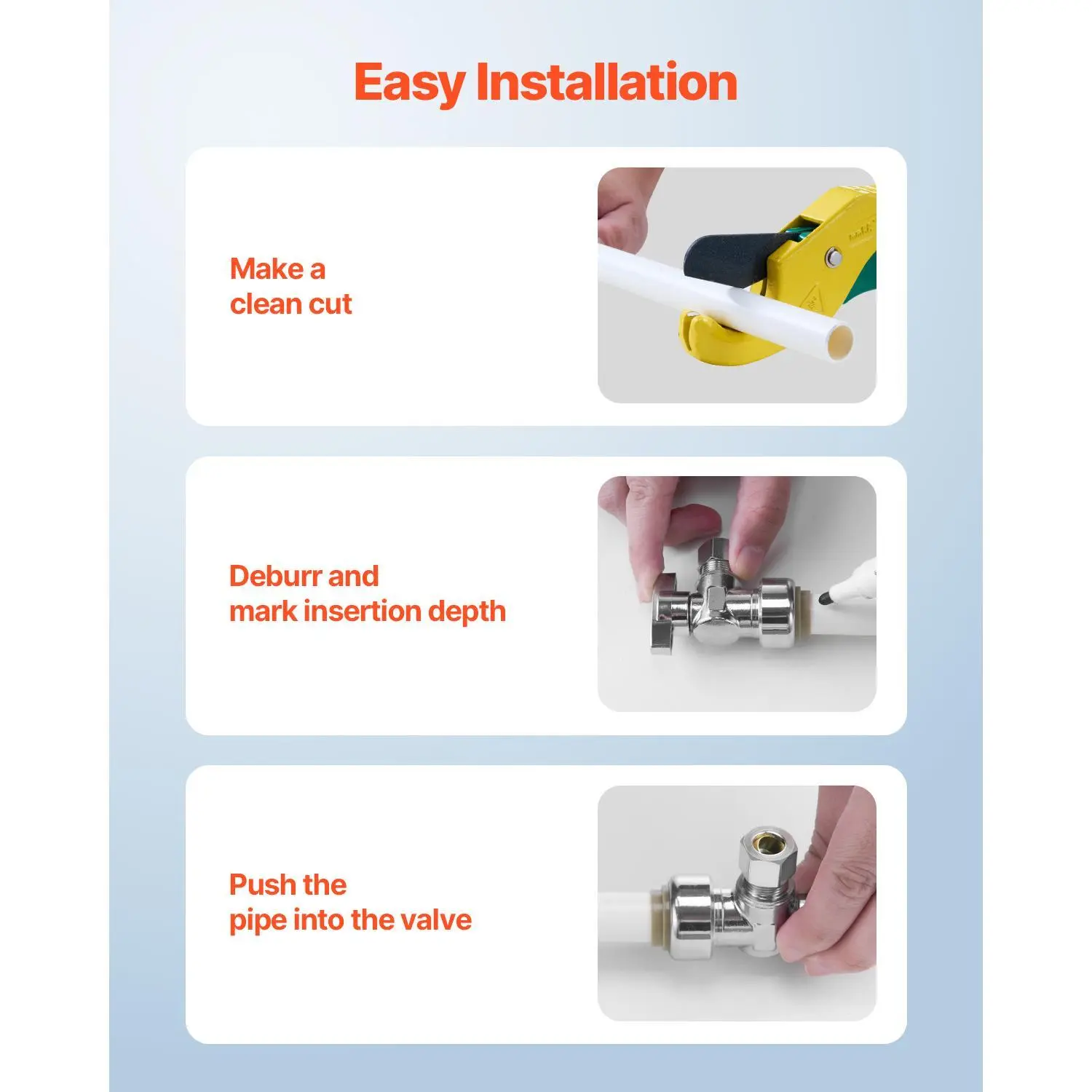 Easy Installation

Make a clean cut

Deburr and mark insertion depth

Push the pipe into the valve