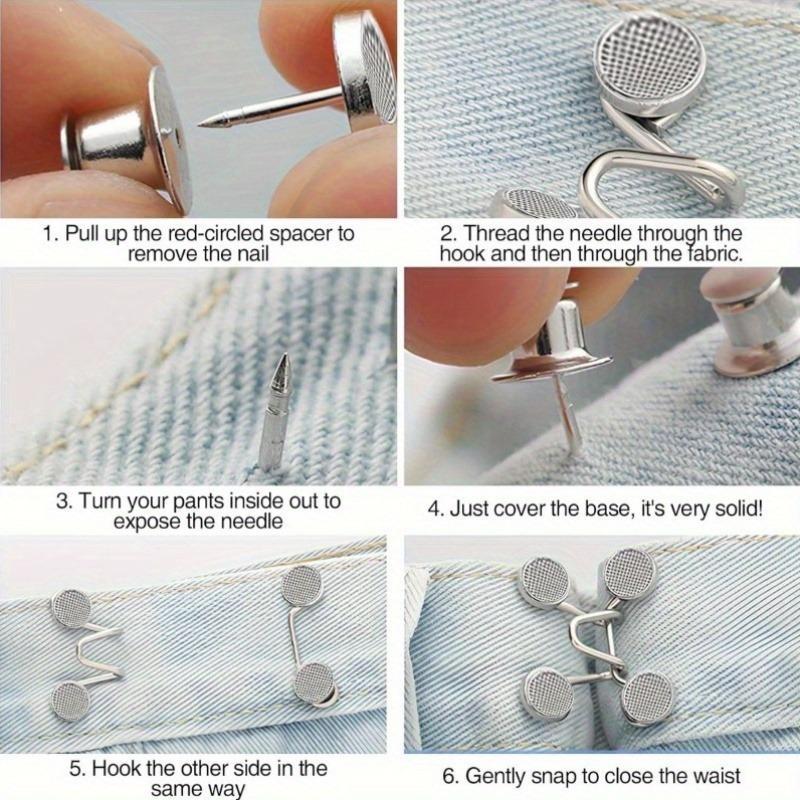 1. Pull up the red-circled spacer to remove the nail

2. Thread the needle through the hook and then through the fabric.

3. Turn your pants inside out to expose the needle

4. Just cover the base, it's very solid!

5. Hook the other side in the same way

6. Gently snap to close the waist