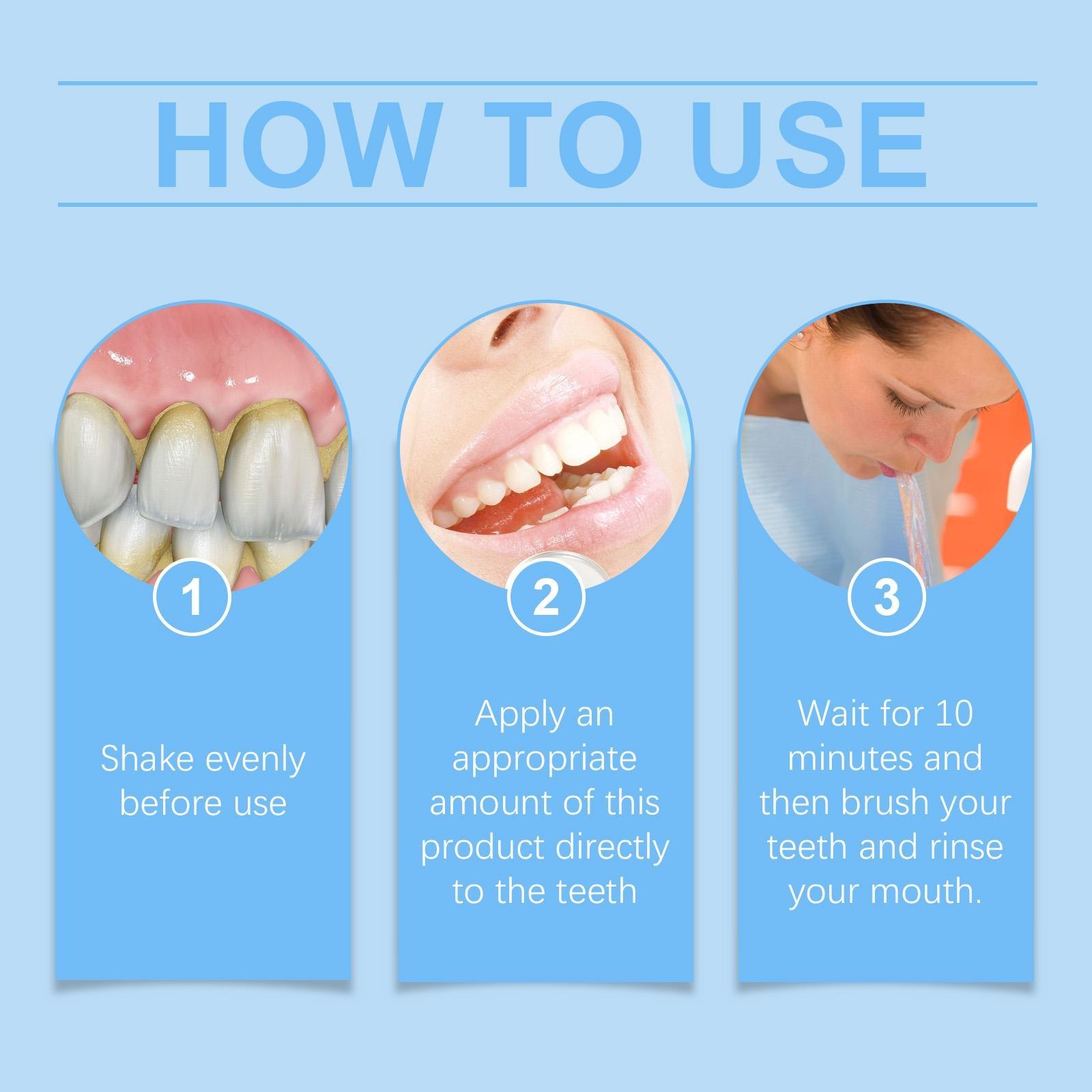 HOW TO USE

1

Shake evenly before use

2

Apply an appropriate amount of this product directly to the teeth

3

Wait for 10 minutes and then brush your teeth and rinse your mouth.