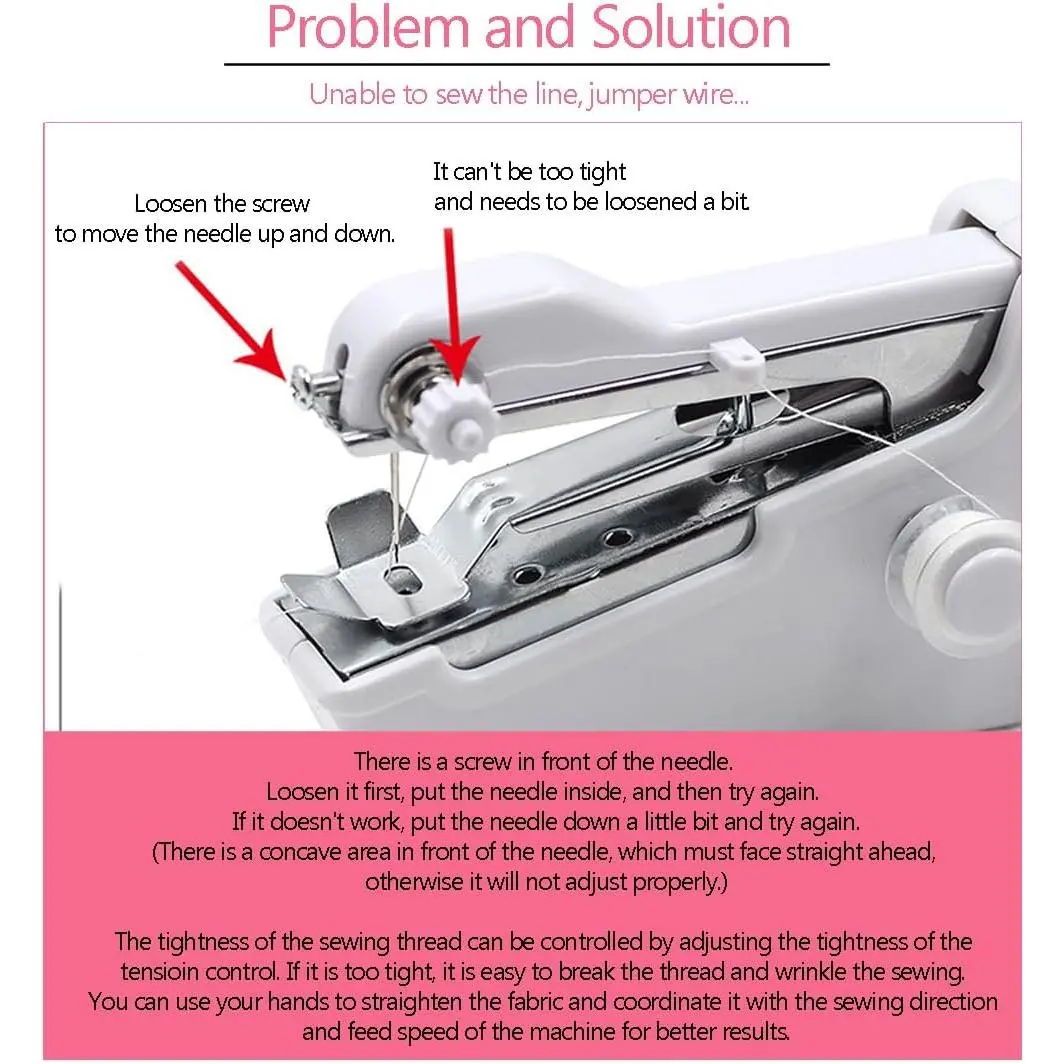 Problem and Solution

Unable to sew the line, jumper wire...

Loosen the screw
to move the needle up and down.

It can't be too tight
and needs to be loosened a bit.

There is a screw in front of the needle.
Loosen it first, put the needle inside, and then try again.
If it doesn't work, put the needle down a little bit and try again.
(There is a concave area in front of the needle, which must face straight ahead, otherwise it will not adjust properly.)

The tightness of the sewing thread can be controlled by adjusting the tightness of the tensioin control. If it is too tight, it is easy to break the thread and wrinkle the sewing. You can use your hands to straighten the fabric and coordinate it with the sewing direction and feed speed of the machine for better results.